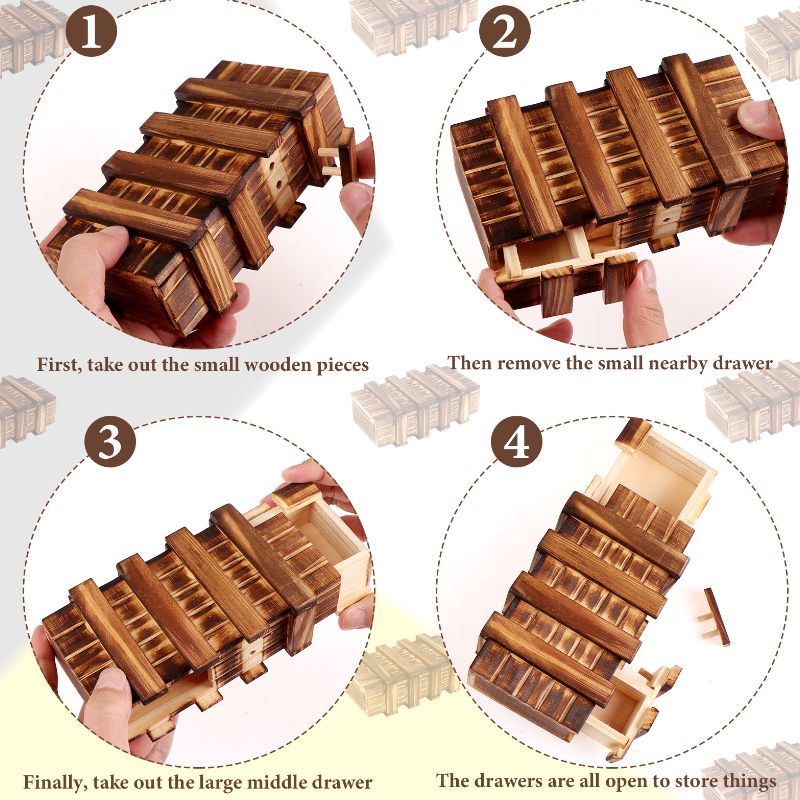 1

First, take out the small wooden pieces

2

Then remove the small nearby drawer

3

Finally, take out the large middle drawer

4

The drawers are all open to store things