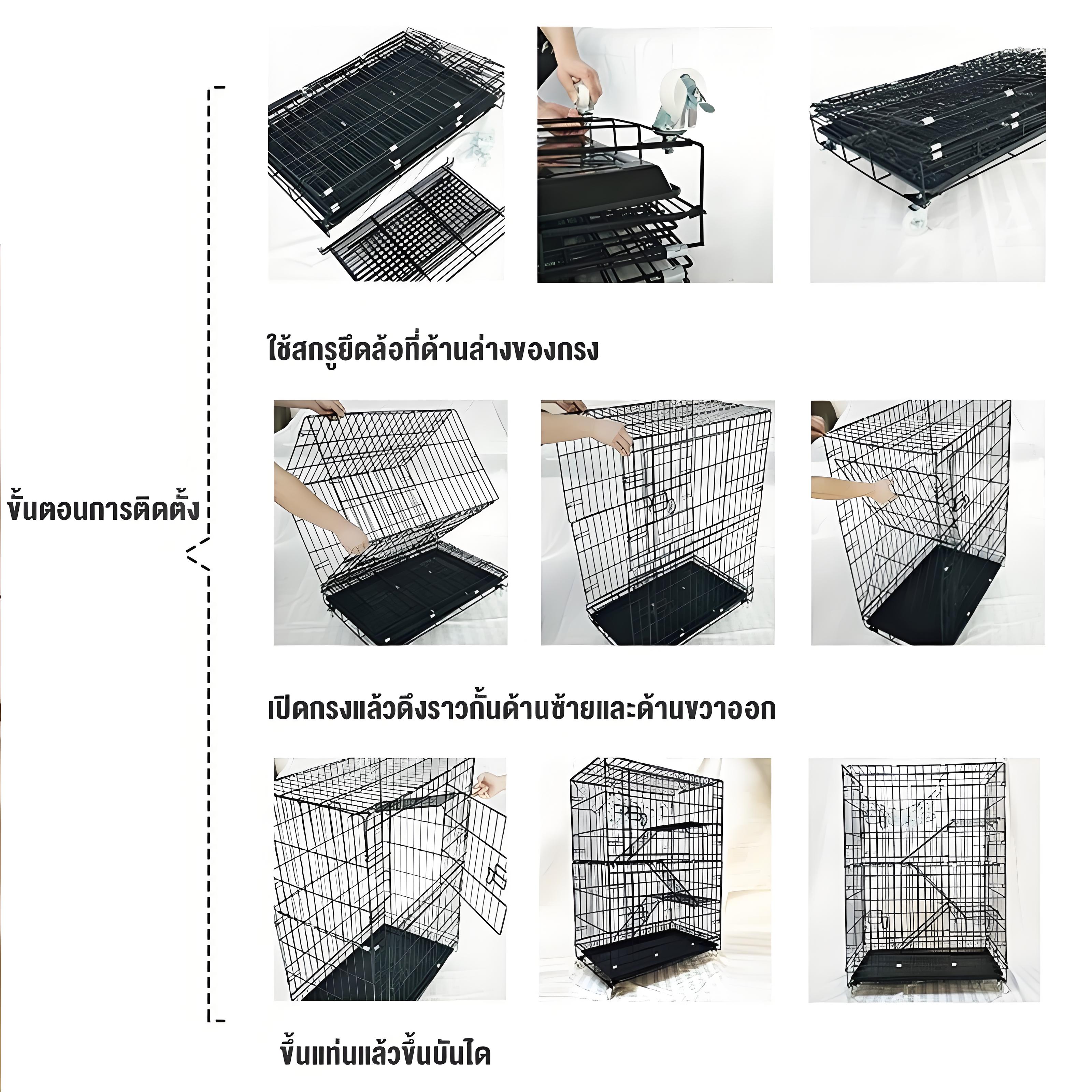 ขั้นตอนการติดตั้ง

ใช้สกรูยึดล้อที่ด้านล่างของกรง

เปิดกรงแล้วดึงราวกั้นด้านซ้ายและด้านขวาออก

ขึ้นแท่นแล้วขึ้นบันได