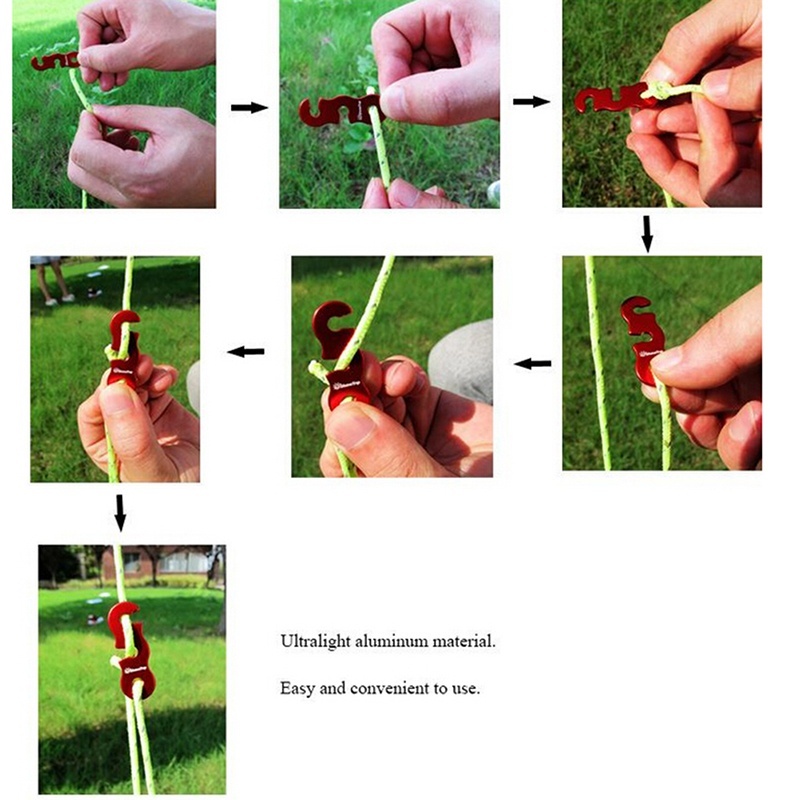 Ultralight aluminum material.

Easy and convenient to use.