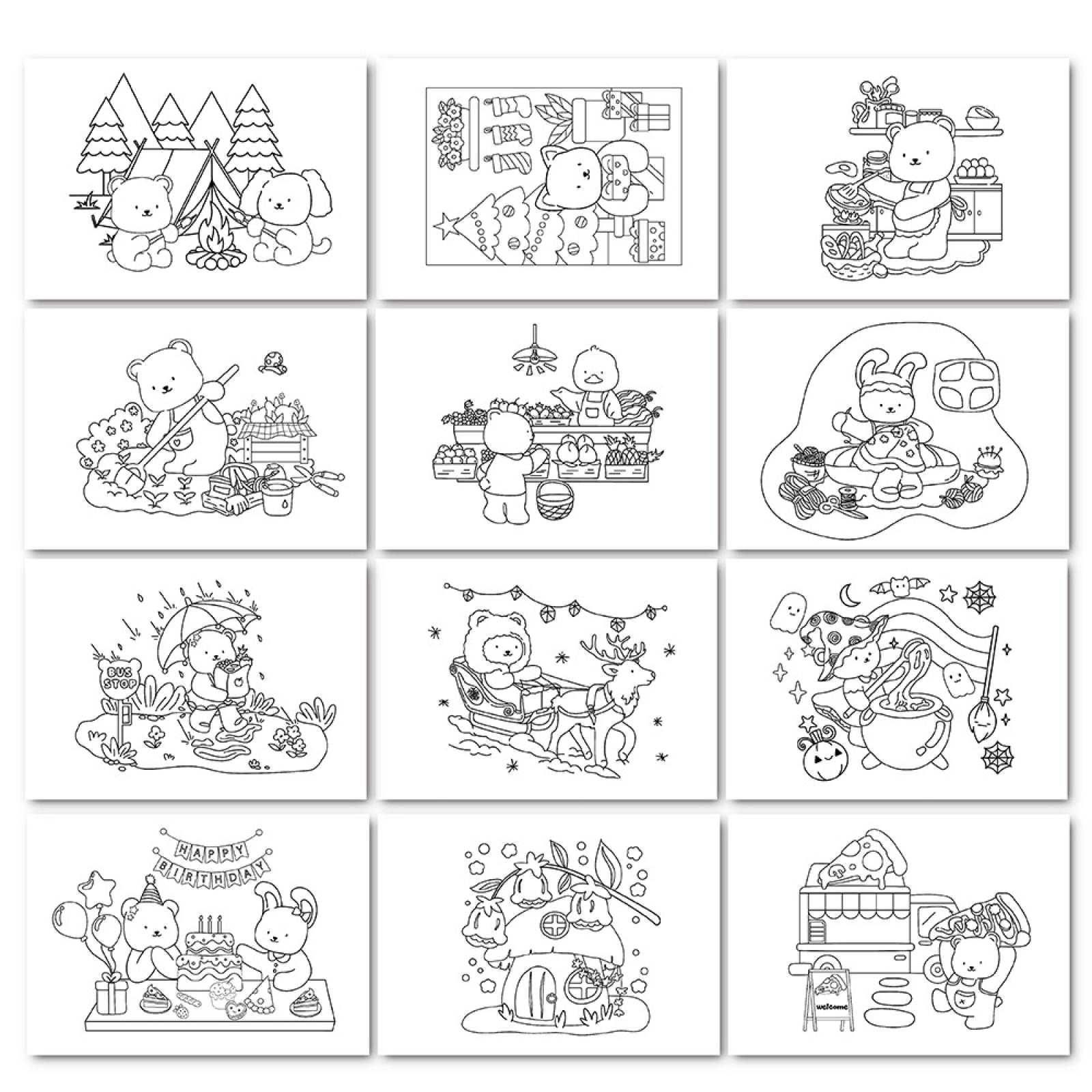 BUS STOP

HAPPY BIRTHDAY

welcome