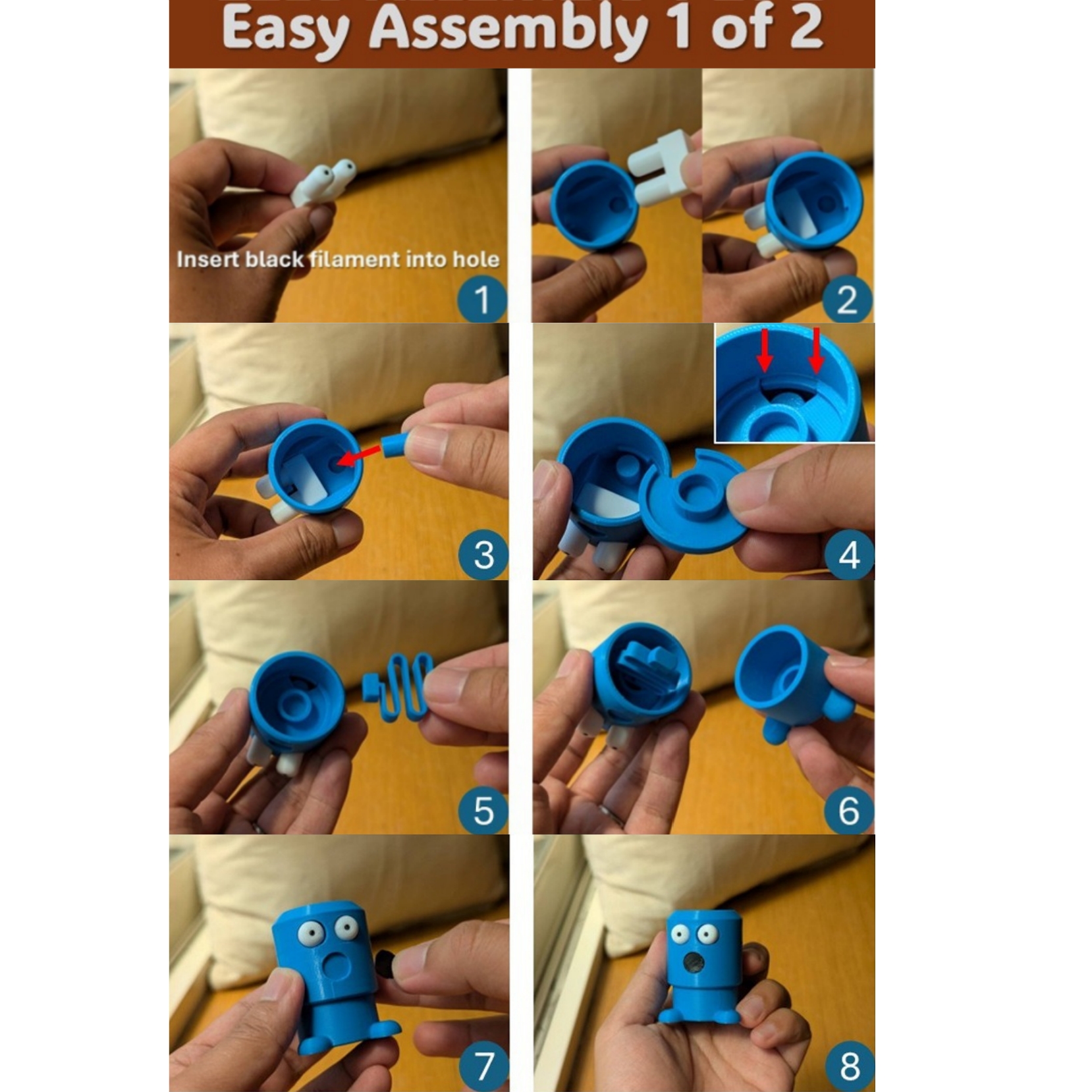 Easy Assembly 1 of 2

Insert black filament into hole

1

2

3

4

5

6

7

8