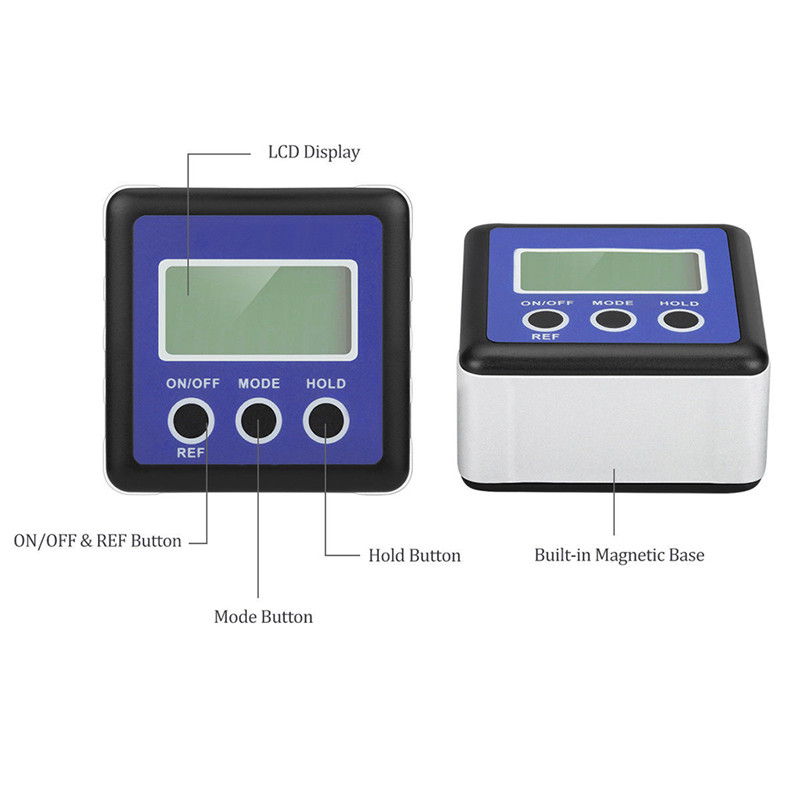 LCD Display

ON/OFF MODE HOLD

REF

ON/OFF MODE HOLD

REF

ON/OFF & REF Button

Hold Button

Built-in Magnetic Base

Mode Button