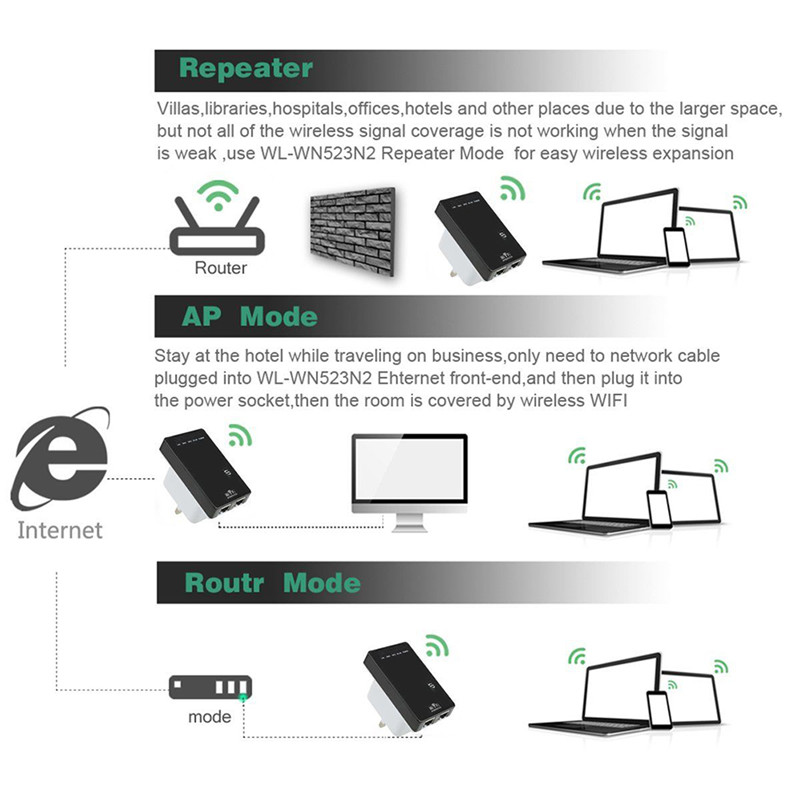 Repeater

Villas,libraries,hospitals,offices,hotels and other places due to the larger space, but not all of the wireless signal coverage is not working when the signal is weak ,use WL-WN523N2 Repeater Mode for easy wireless expansion

Router

AP Mode

Stay at the hotel while traveling on business,only need to network cable plugged into WL-WN523N2 Ehternet front-end,and then plug it into the power socket,then the room is covered by wireless WIFI

Internet

Routr Mode

mode