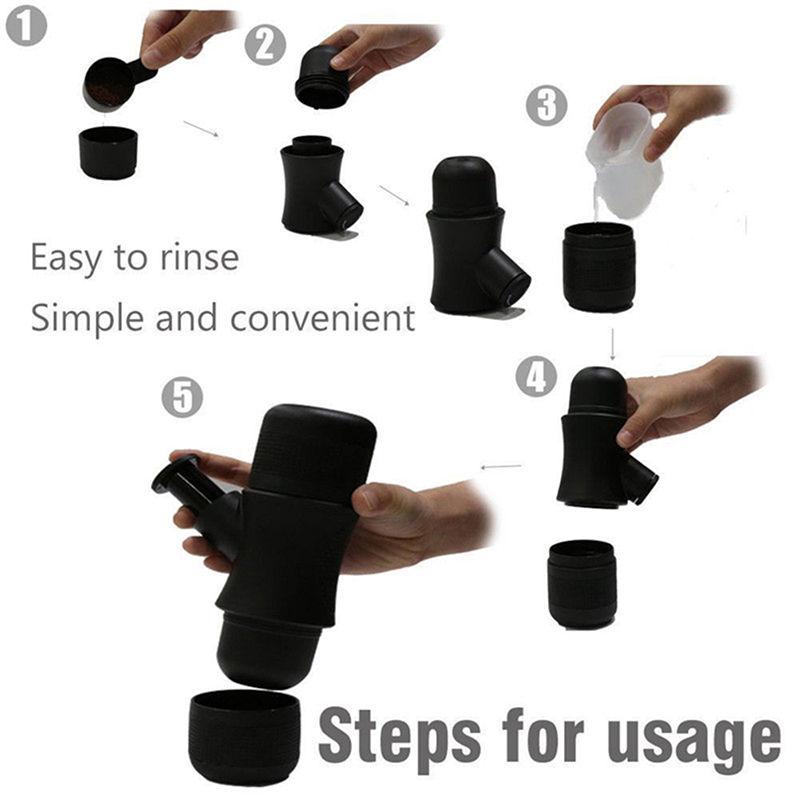 1

2

3

Easy to rinse

Simple and convenient

4

5

Steps for usage