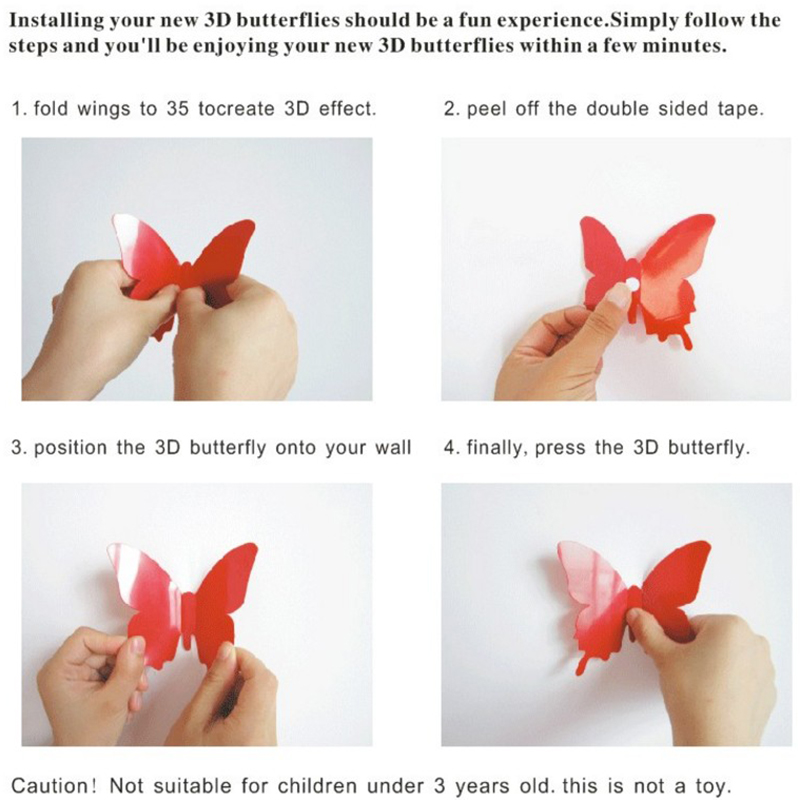 Installing your new 3D butterflies should be a fun experience.Simply follow the steps and you'll be enjoying your new 3D butterflies within a few minutes.

1. fold wings to 35 tocreate 3D effect.

2. peel off the double sided tape.

3. position the 3D butterfly onto your wall

4. finally, press the 3D butterfly.

Caution! Not suitable for children under 3 years old. this is not a toy.