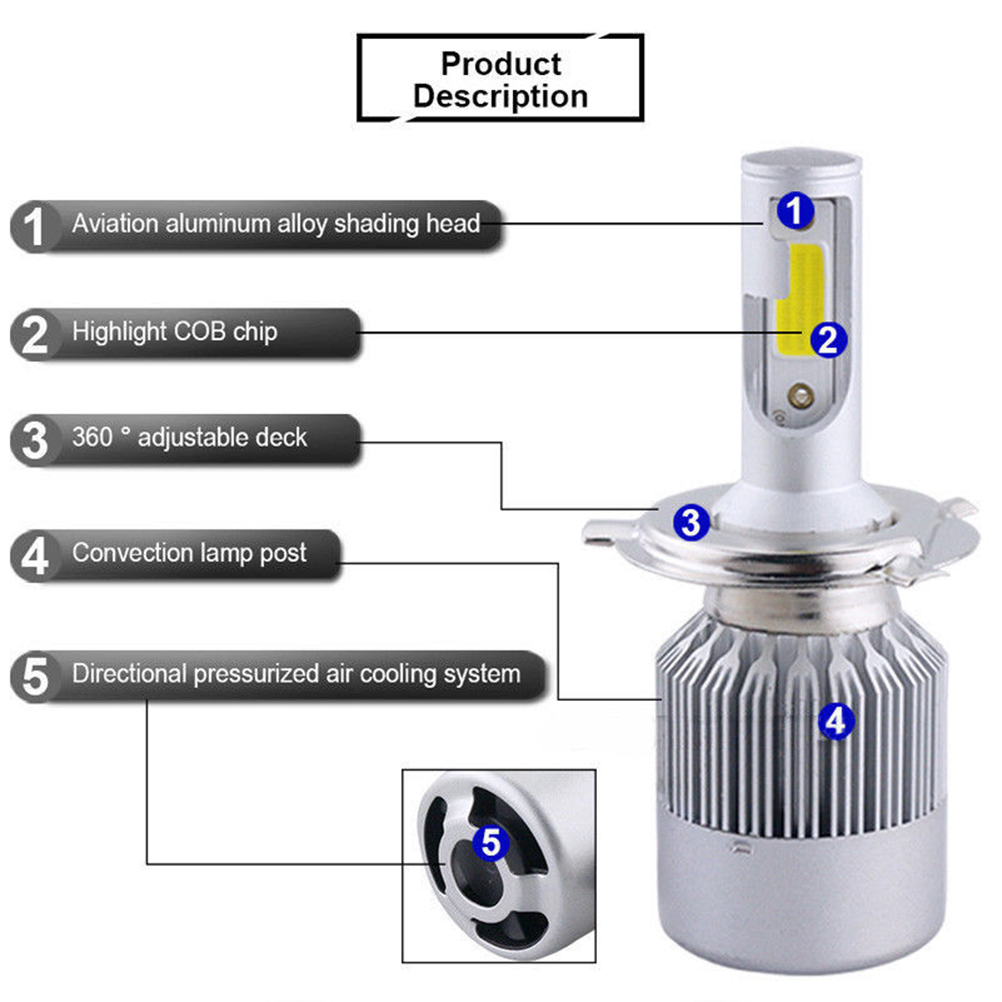 Product Description

1 Aviation aluminum alloy shading head

2 Highlight COB chip

3 360 ° adjustable deck

4 Convection lamp post

5 Directional pressurized air cooling system

1
2
3
4
5