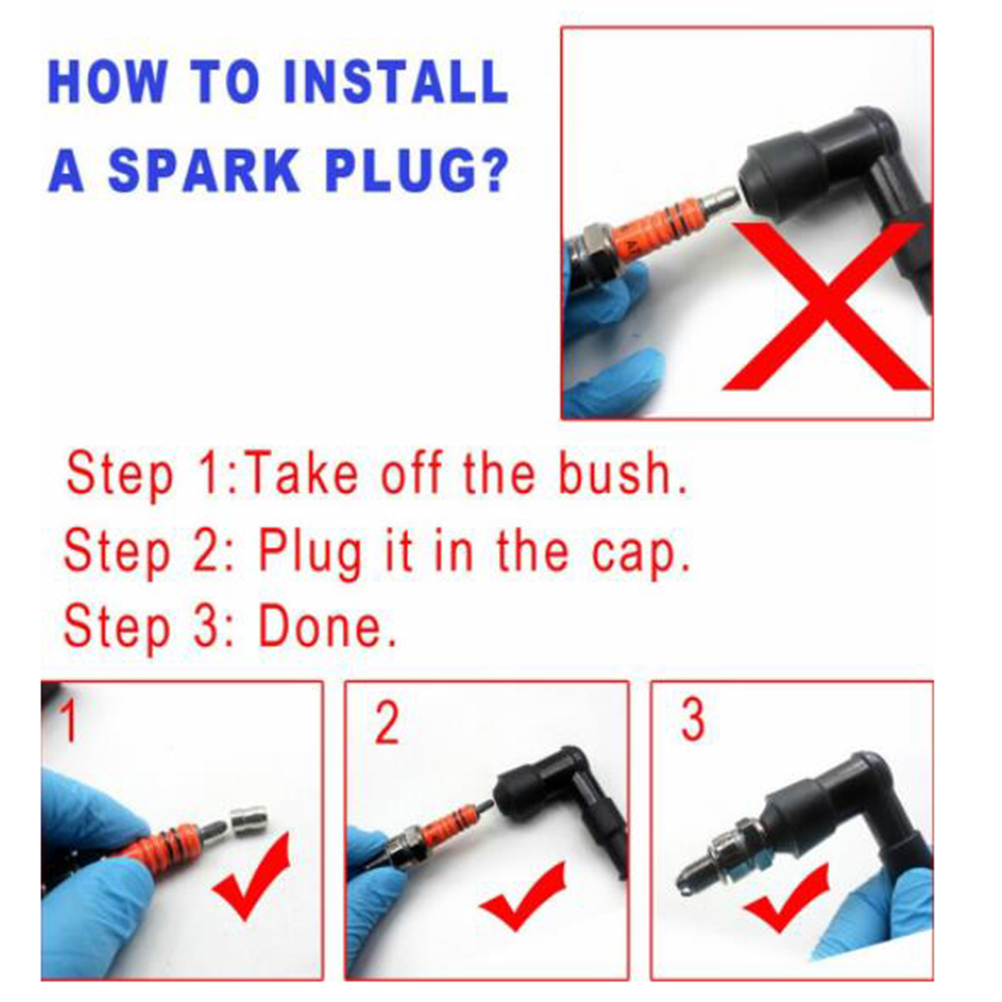 HOW TO INSTALL A SPARK PLUG?

Step 1:Take off the bush.
Step 2: Plug it in the cap.
Step 3: Done.

1

2

3