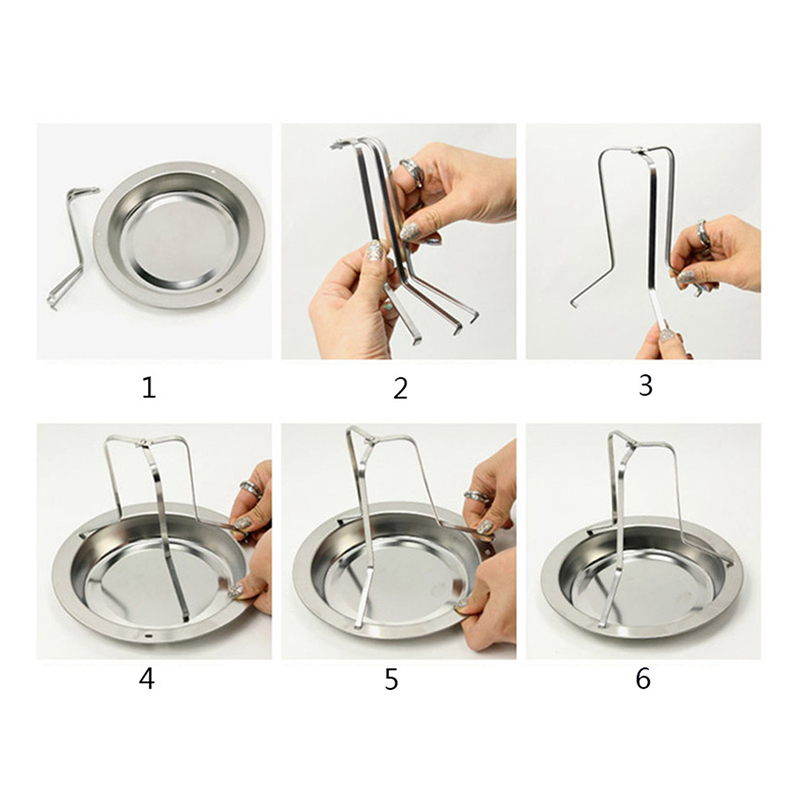 1

2

3

4

5

6