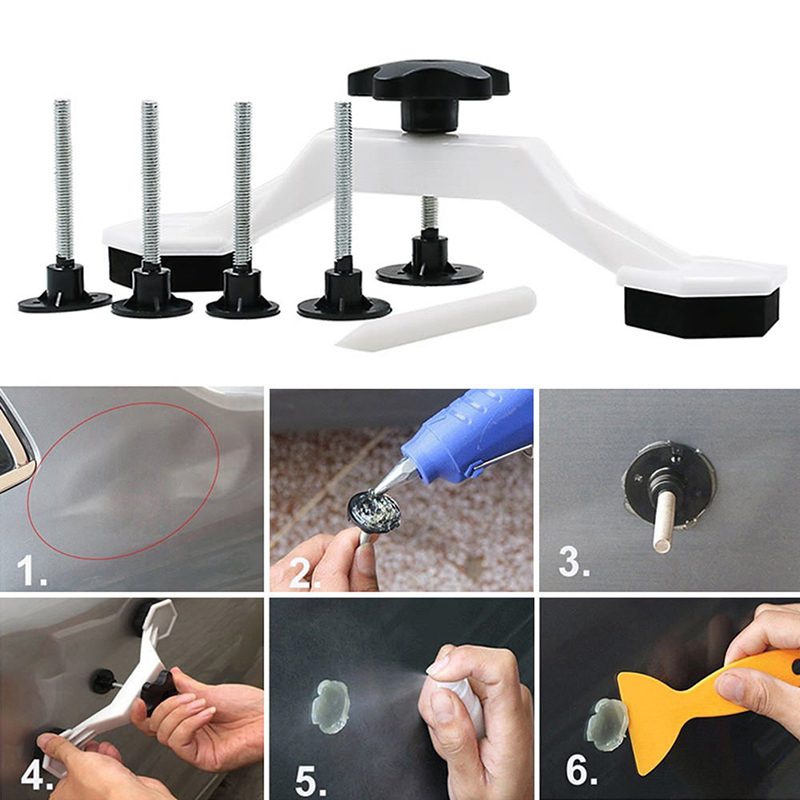 1.

2.

3.

4.

5.

6.