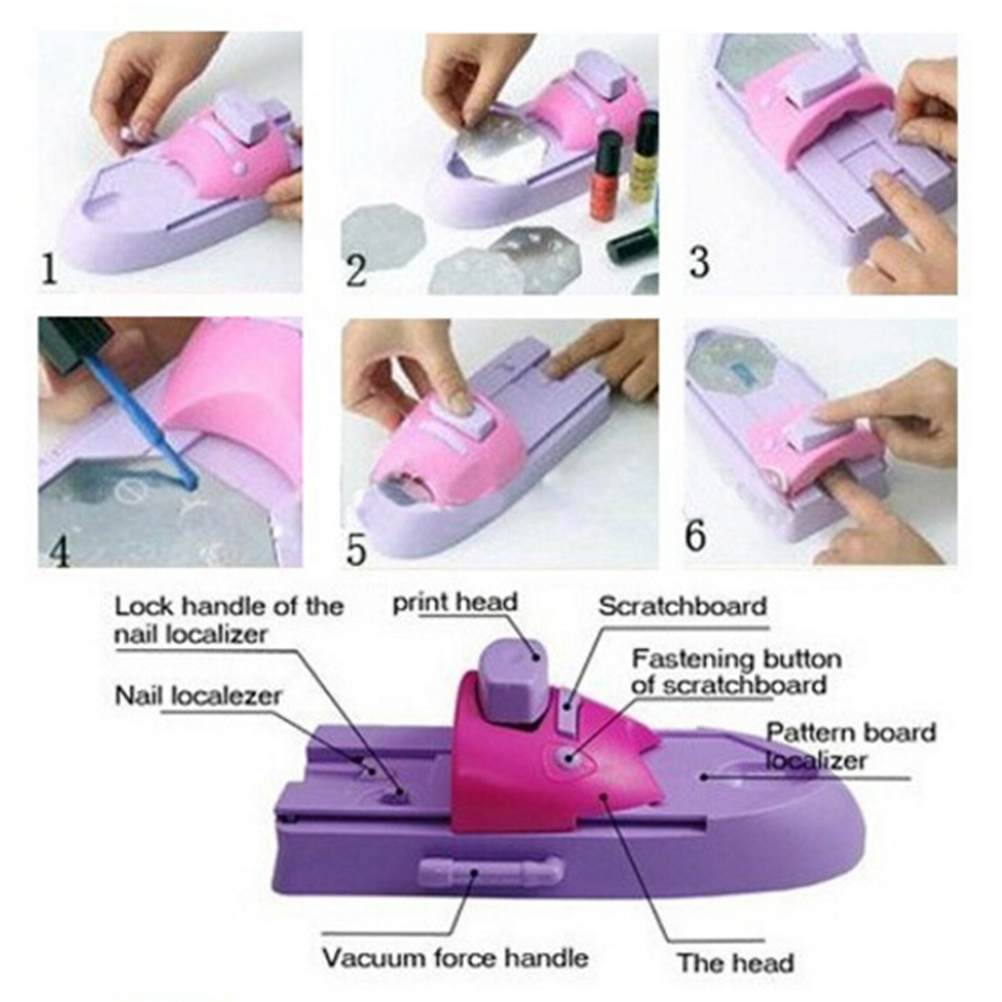 1

2

3

4

5

6

Lock handle of the nail localizer

print head

Scratchboard

Fastening button of scratchboard

Nail localezer

Pattern board localizer

Vacuum force handle

The head