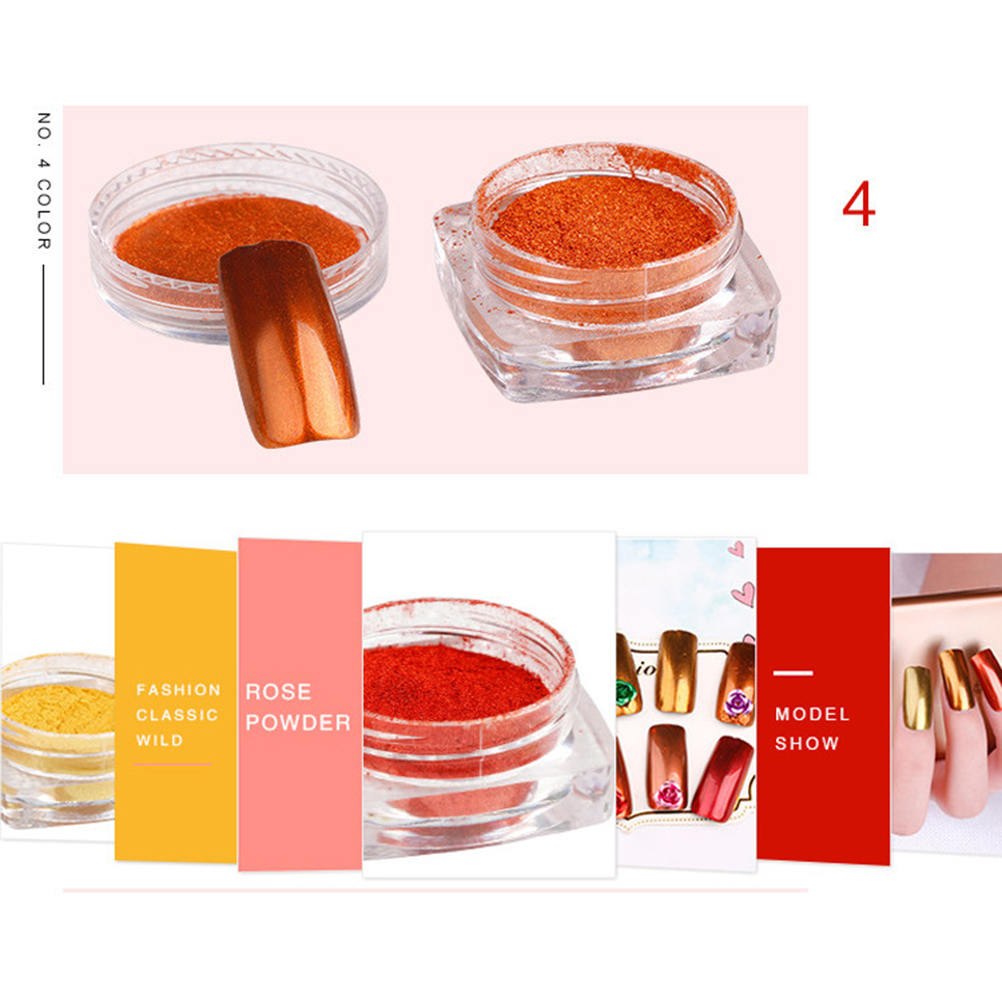 NO. 4 COLOR

4

FASHION
CLASSIC
WILD

ROSE
POWDER

MODEL
SHOW