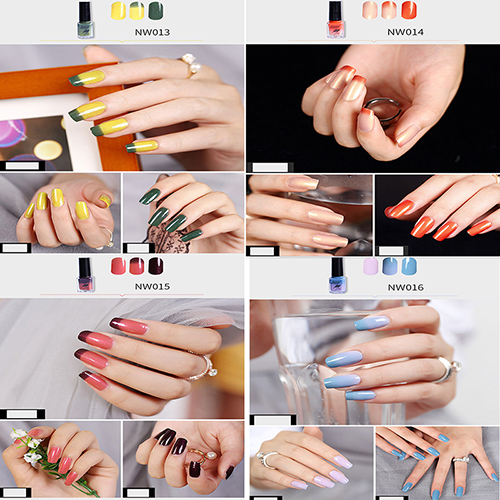 NW013

NW014

NW015

NW016