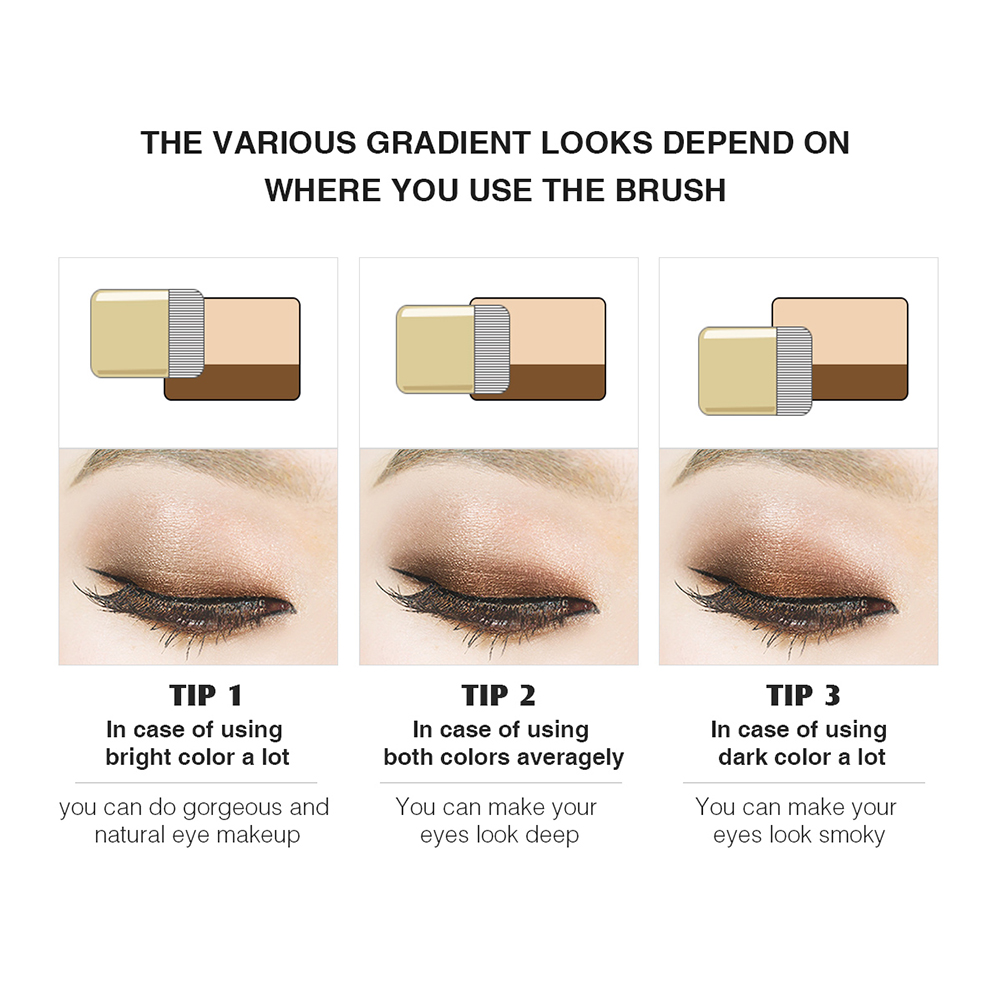 THE VARIOUS GRADIENT LOOKS DEPEND ON WHERE YOU USE THE BRUSH

TIP 1
In case of using bright color a lot

you can do gorgeous and natural eye makeup

TIP 2
In case of using both colors averagely

You can make your eyes look deep

TIP 3
In case of using dark color a lot

You can make your eyes look smoky