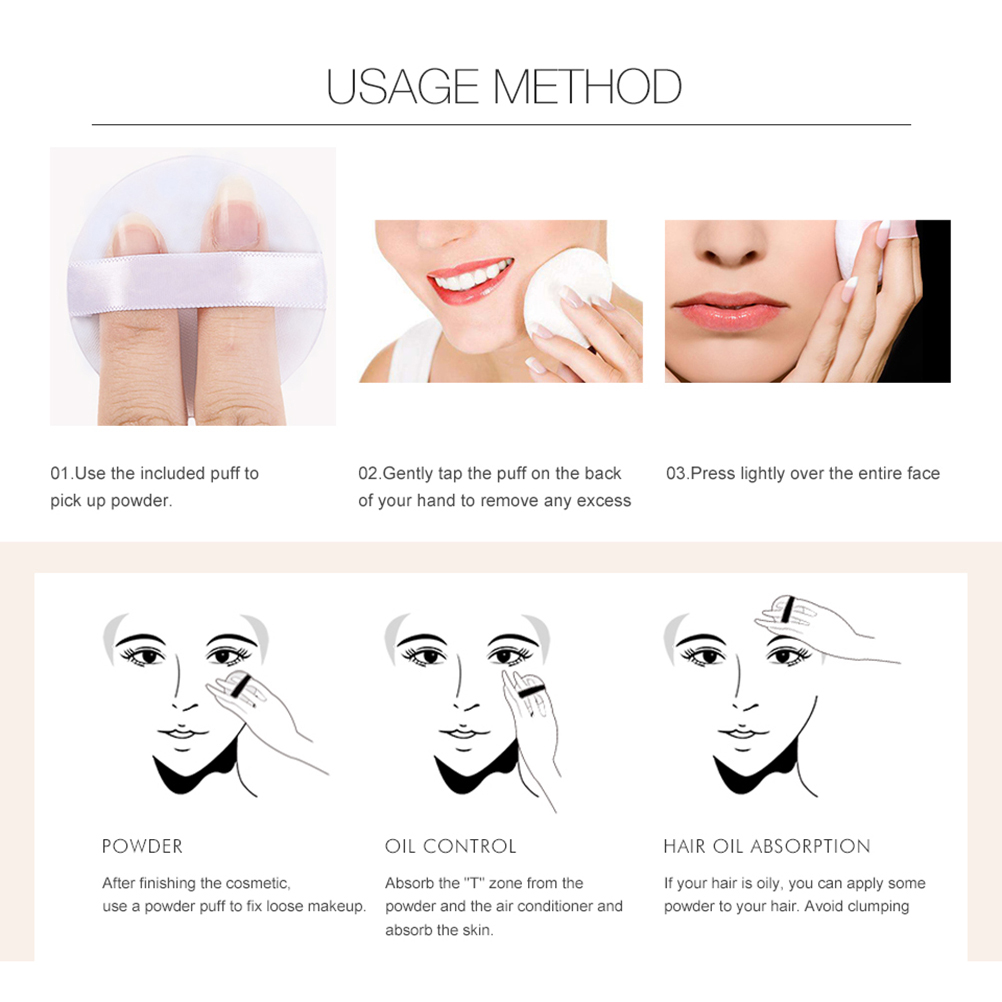 USAGE METHOD

01.Use the included puff to pick up powder.

02.Gently tap the puff on the back of your hand to remove any excess

03.Press lightly over the entire face

POWDER

After finishing the cosmetic, use a powder puff to fix loose makeup.

OIL CONTROL

Absorb the "T" zone from the powder and the air conditioner and absorb the skin.

HAIR OIL ABSORPTION

If your hair is oily, you can apply some powder to your hair. Avoid clumping