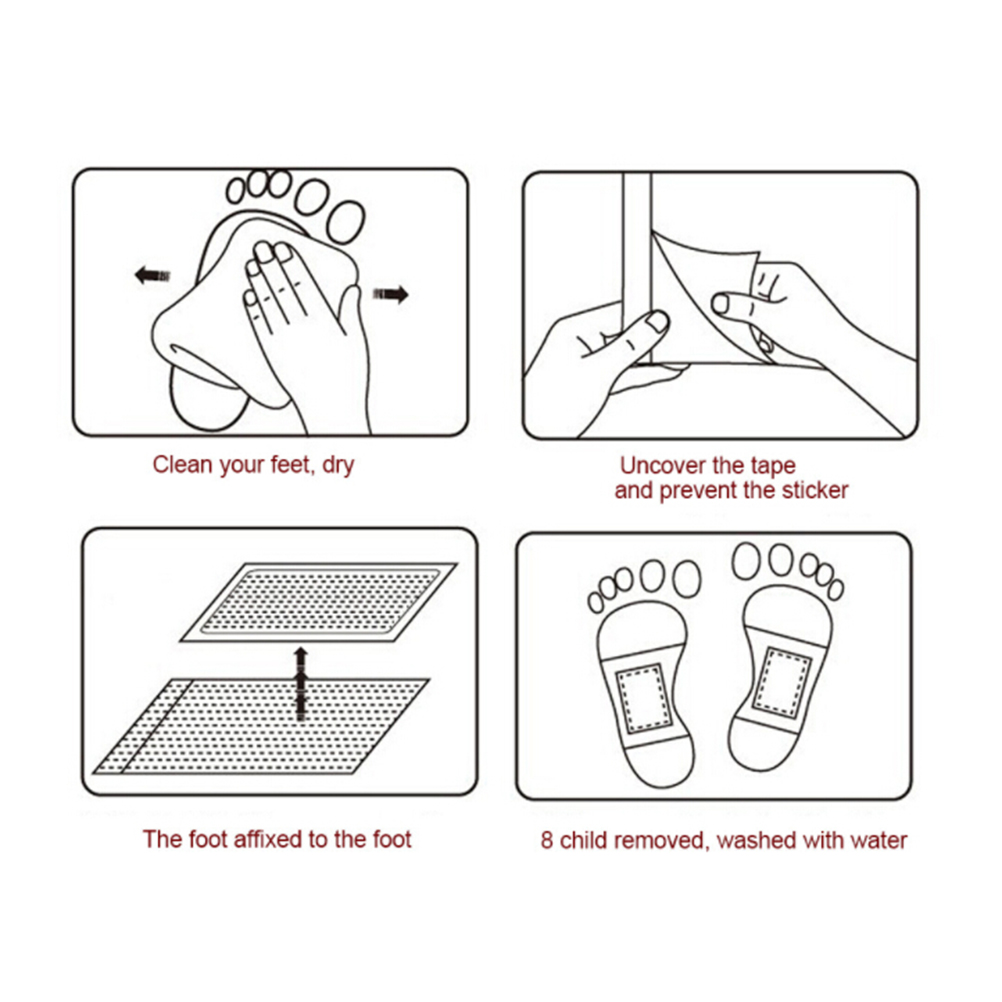 Clean your feet, dry

Uncover the tape
and prevent the sticker

The foot affixed to the foot

8 child removed, washed with water