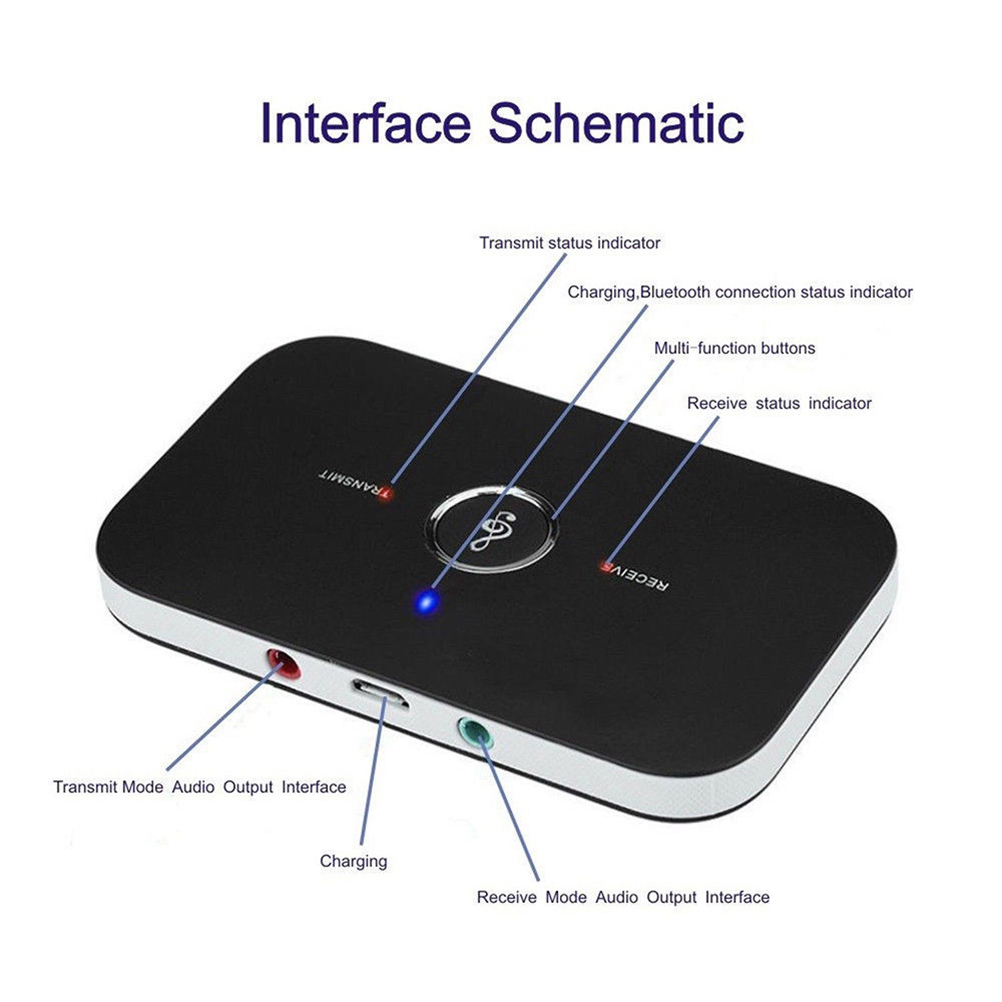 Interface Schematic

Transmit status indicator

Charging,Bluetooth connection status indicator

Multi-function buttons

Receive status indicator

TRANSMIT

RECEIVE

Transmit Mode Audio Output Interface

Charging

Receive Mode Audio Output Interface