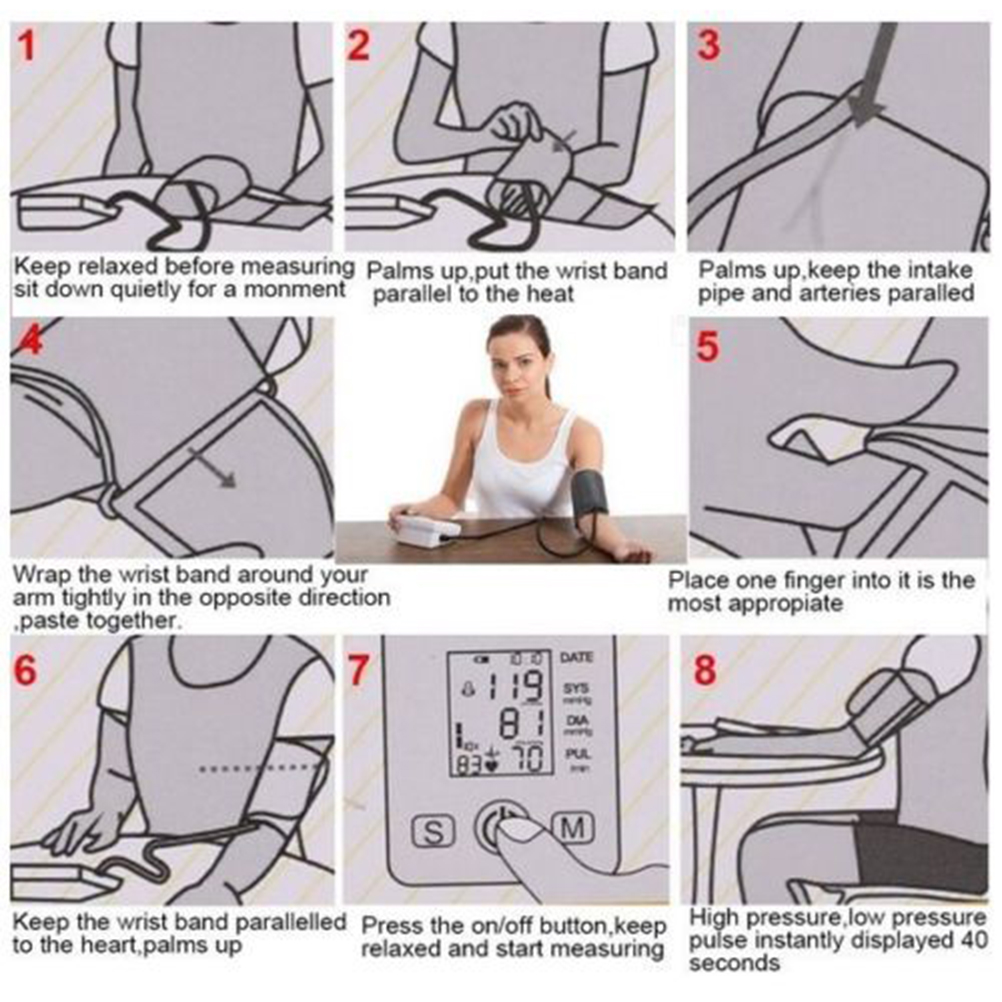 1

Keep relaxed before measuring sit down quietly for a monment

2

Palms up,put the wrist band parallel to the heat

3

Palms up,keep the intake pipe and arteries paralled

4

Wrap the wrist band around your arm tightly in the opposite direction ,paste together.

5

Place one finger into it is the most appropiate

6

Keep the wrist band parallelled to the heart,palms up

7

DATE
119 SYS mmHg
81 DIA mmHg
83 70 PUL /min
S M

Press the on/off button,keep relaxed and start measuring

8

High pressure,low pressure pulse instantly displayed 40 seconds