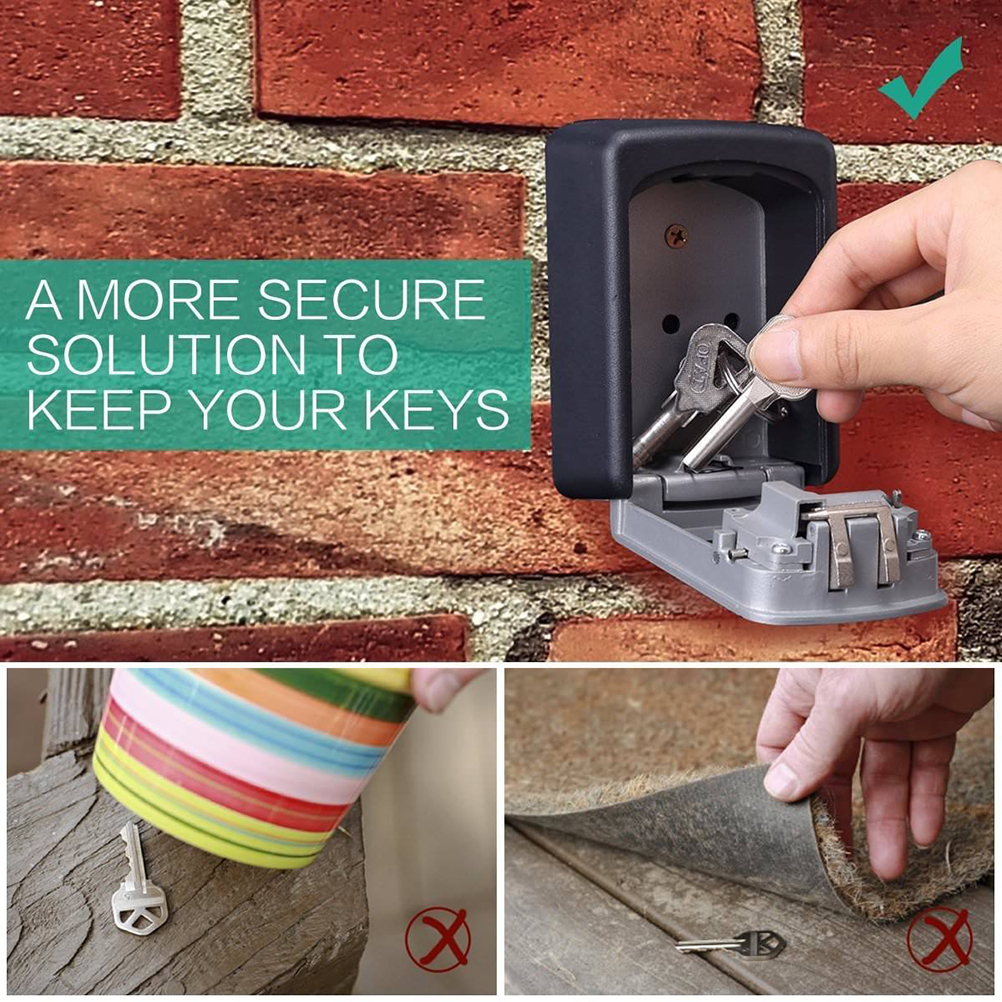 A MORE SECURE SOLUTION TO KEEP YOUR KEYS