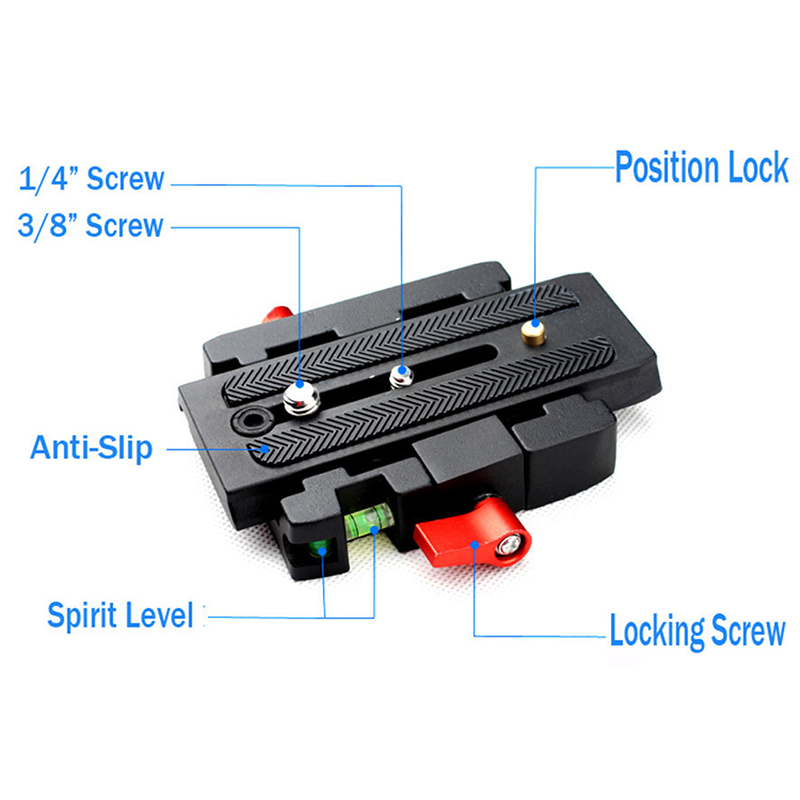 1/4” Screw
3/8” Screw
Position Lock
Anti-Slip
Spirit Level
Locking Screw