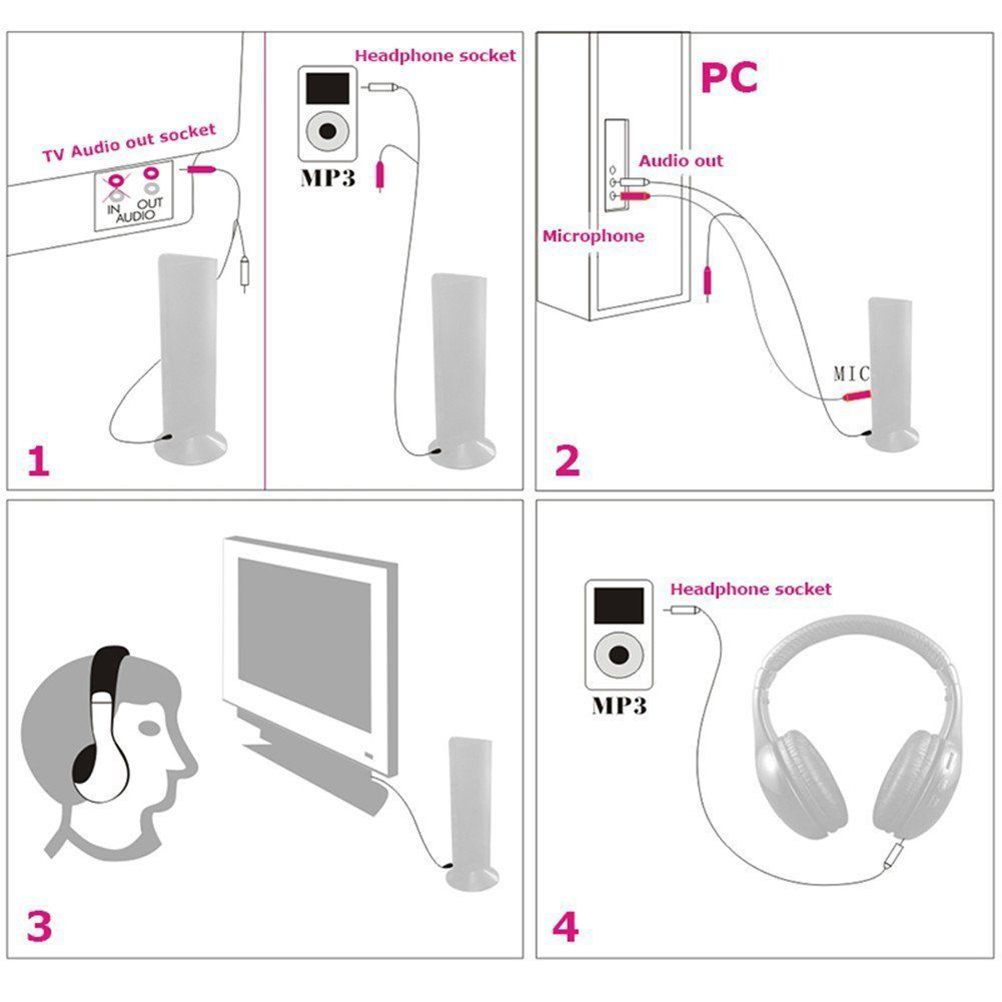 TV Audio out socket

IN OUT
AUDIO

Headphone socket

MP3

1

PC

Audio out

Microphone

MIC

2

3

Headphone socket

MP3

4