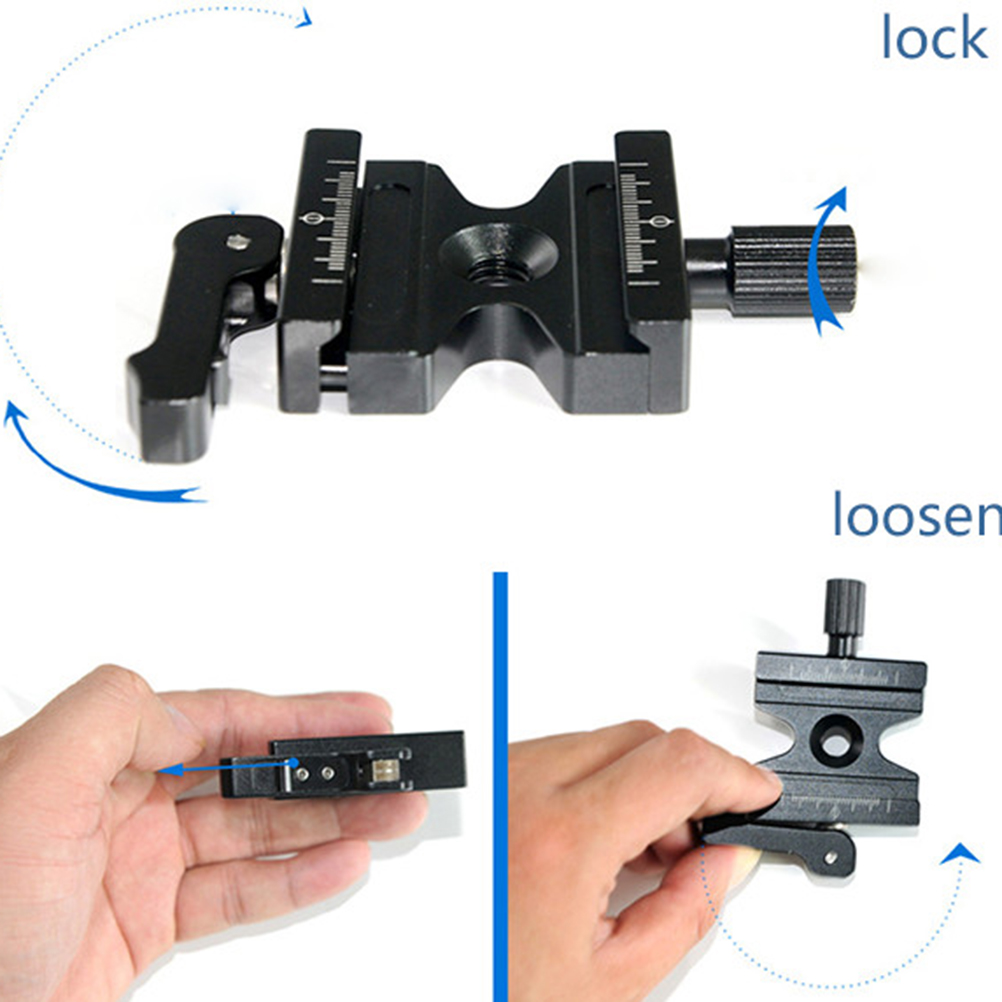 lock

loosen