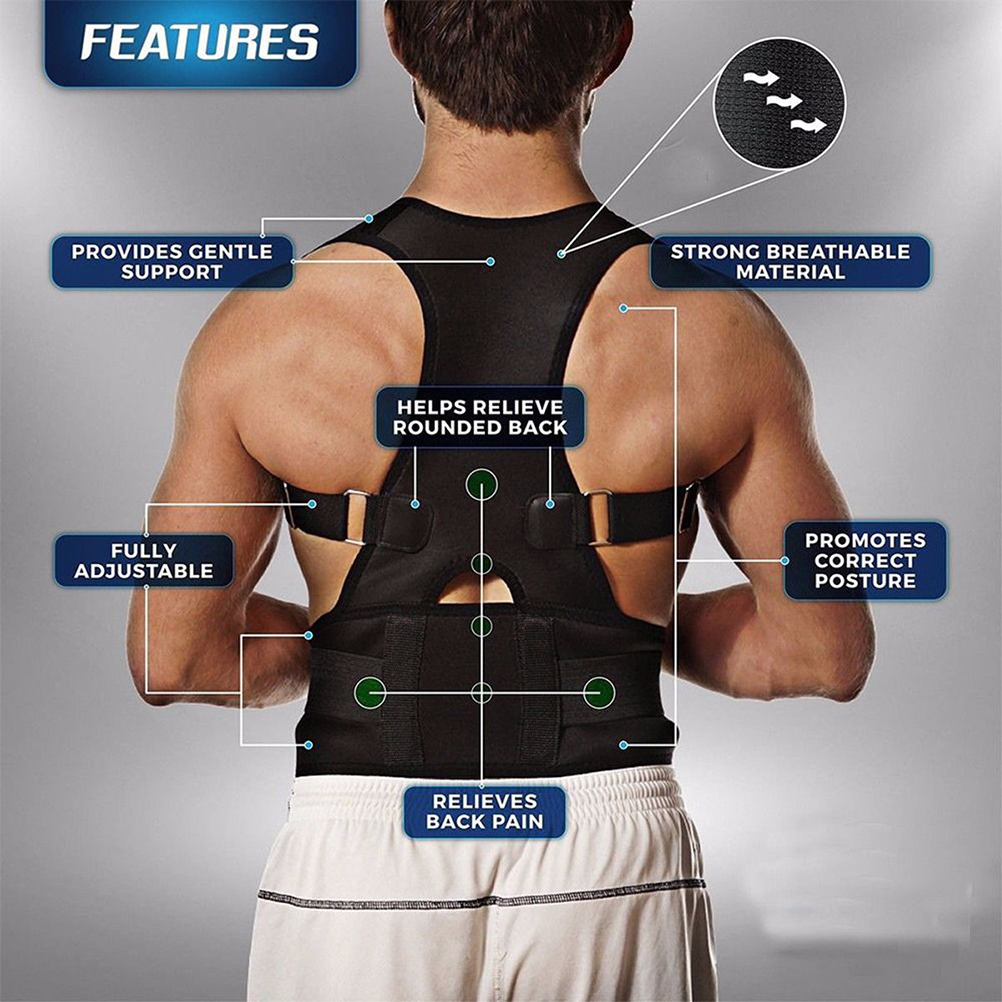 FEATURES

PROVIDES GENTLE SUPPORT

STRONG BREATHABLE MATERIAL

HELPS RELIEVE ROUNDED BACK

FULLY ADJUSTABLE

PROMOTES CORRECT POSTURE

RELIEVES BACK PAIN