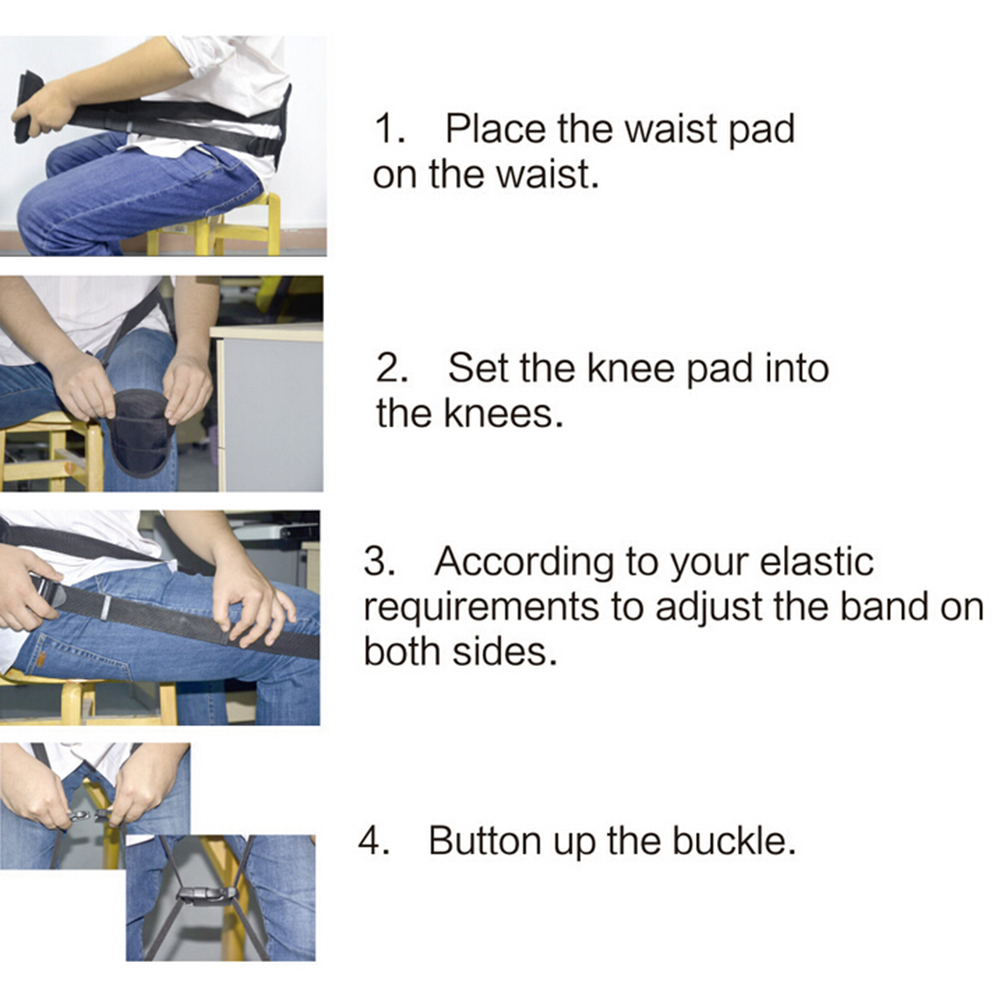 1. Place the waist pad on the waist.

2. Set the knee pad into the knees.

3. According to your elastic requirements to adjust the band on both sides.

4. Button up the buckle.