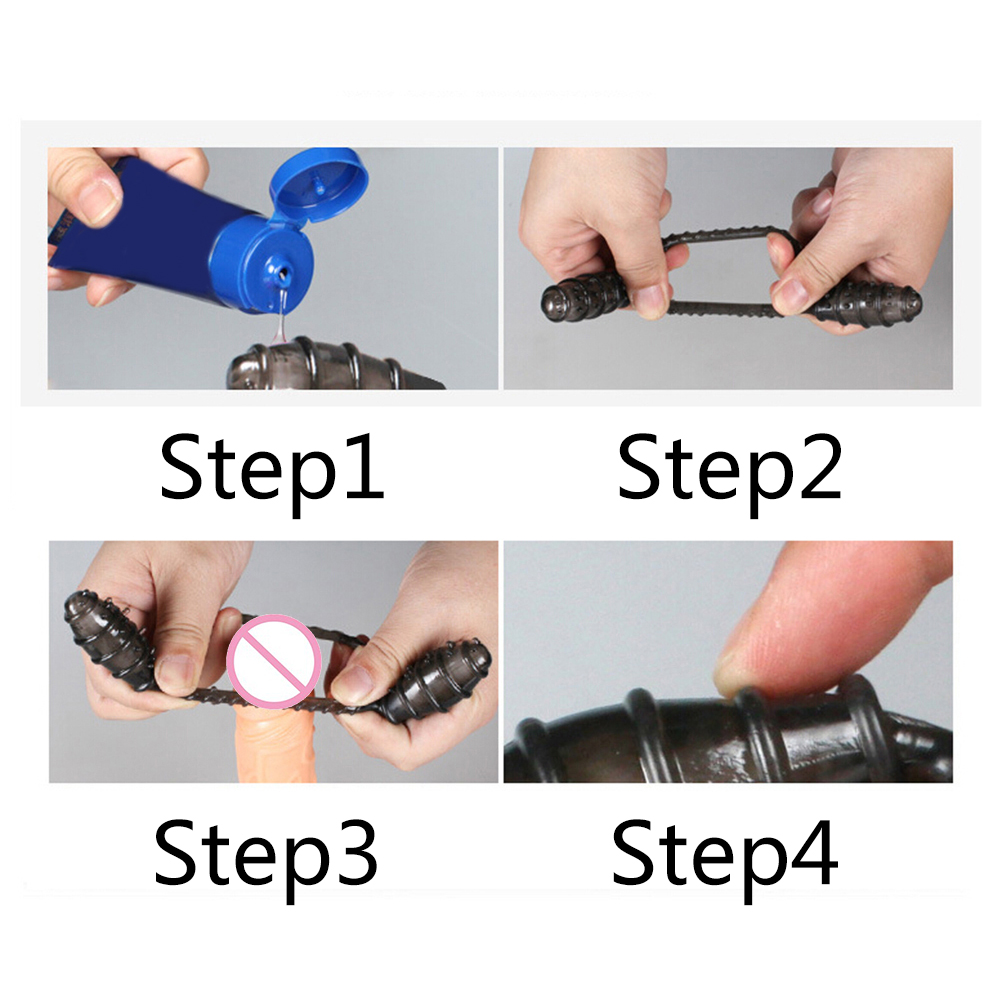 Step1

Step2

Step3

Step4