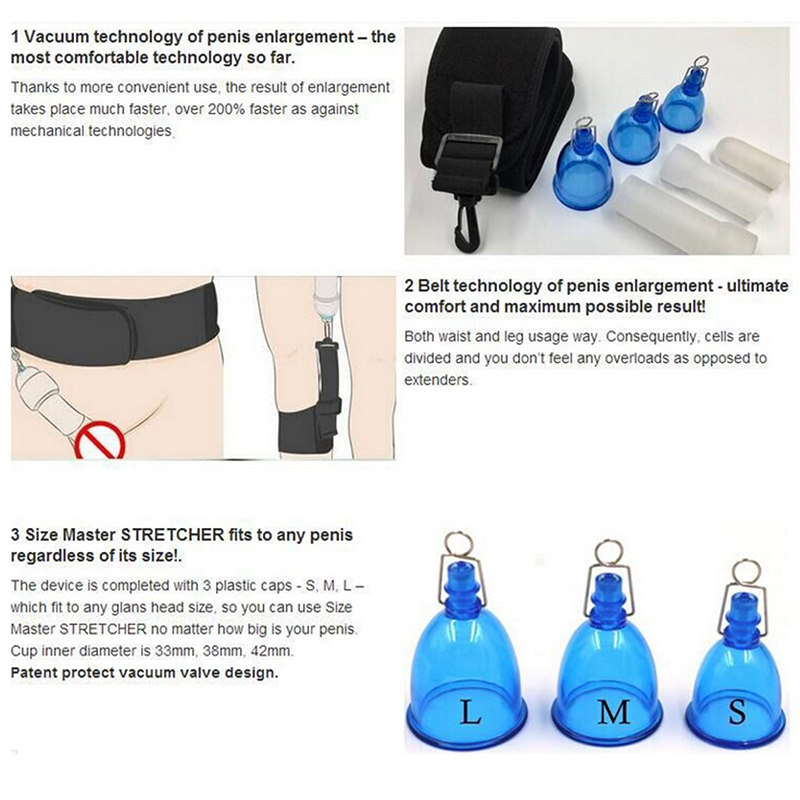 1 Vacuum technology of penis enlargement – the most comfortable technology so far.

Thanks to more convenient use, the result of enlargement takes place much faster, over 200% faster as against mechanical technologies.

2 Belt technology of penis enlargement - ultimate comfort and maximum possible result!

Both waist and leg usage way. Consequently, cells are divided and you don't feel any overloads as opposed to extenders.

3 Size Master STRETCHER fits to any penis regardless of its size!.

The device is completed with 3 plastic caps - S, M, L – which fit to any glans head size, so you can use Size Master STRETCHER no matter how big is your penis. Cup inner diameter is 33mm, 38mm, 42mm.

Patent protect vacuum valve design.

L

M

S