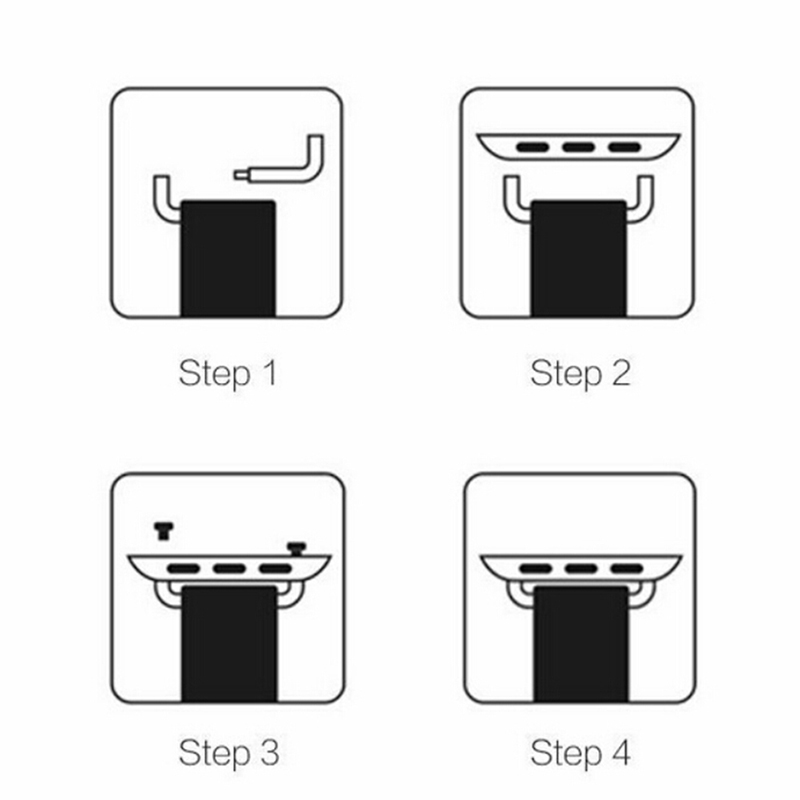 Step 1

Step 2

Step 3

Step 4