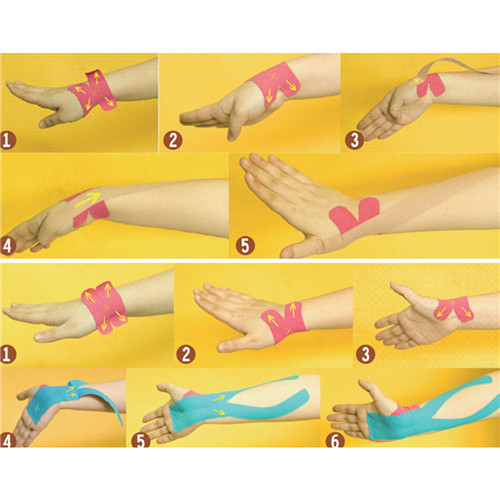 1
2
3
4
5
1
2
3
4
5
6