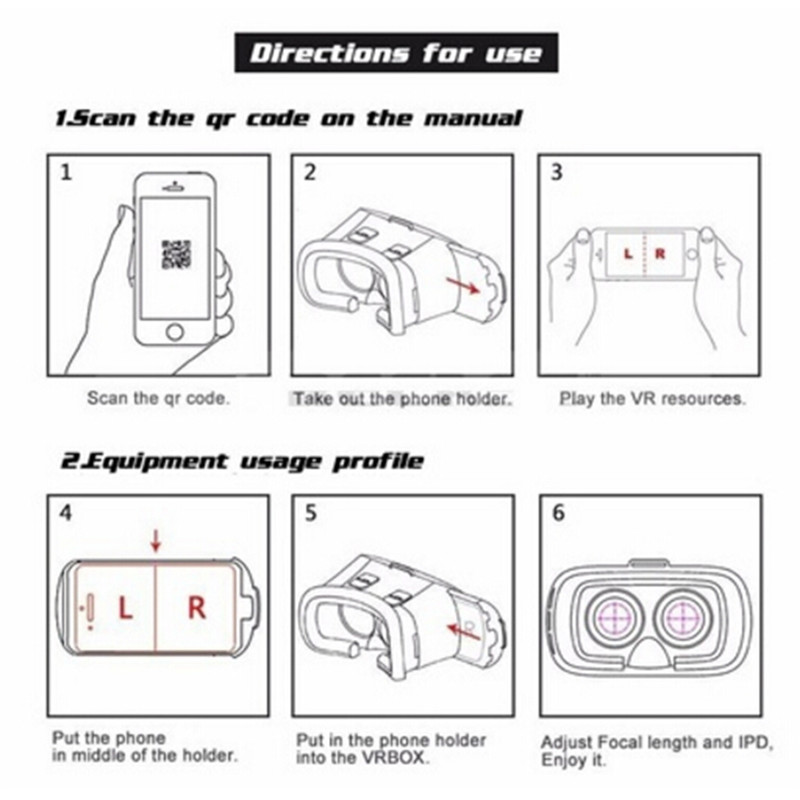 Directions for use

1.Scan the qr code on the manual

1

Scan the qr code.

2

Take out the phone holder.

3

L R

Play the VR resources.

2.Equipment usage profile

4

L R

Put the phone in middle of the holder.

5

Put in the phone holder into the VRBOX.

6

Adjust Focal length and IPD, Enjoy it.