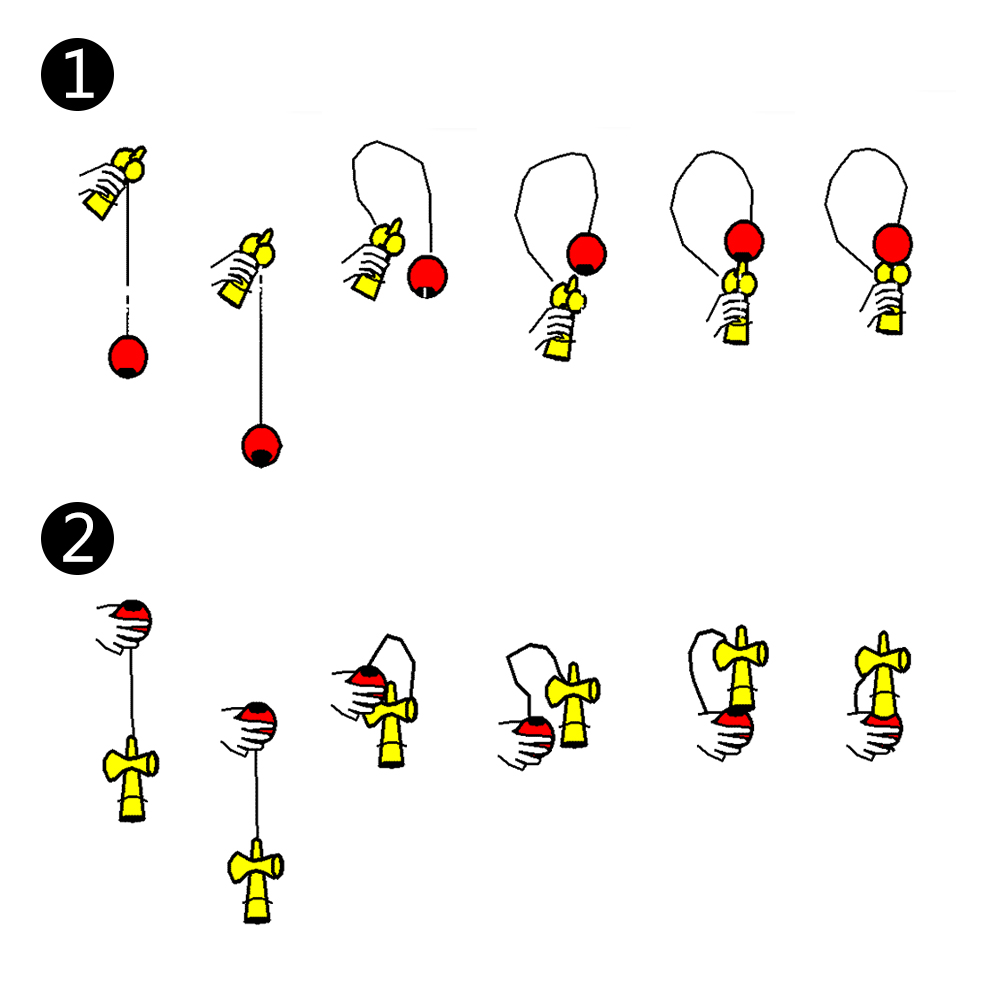 1

2