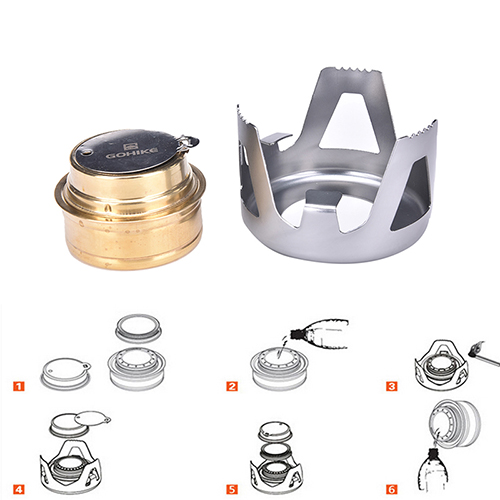 GOHIKE

1

2

3

4

5

6