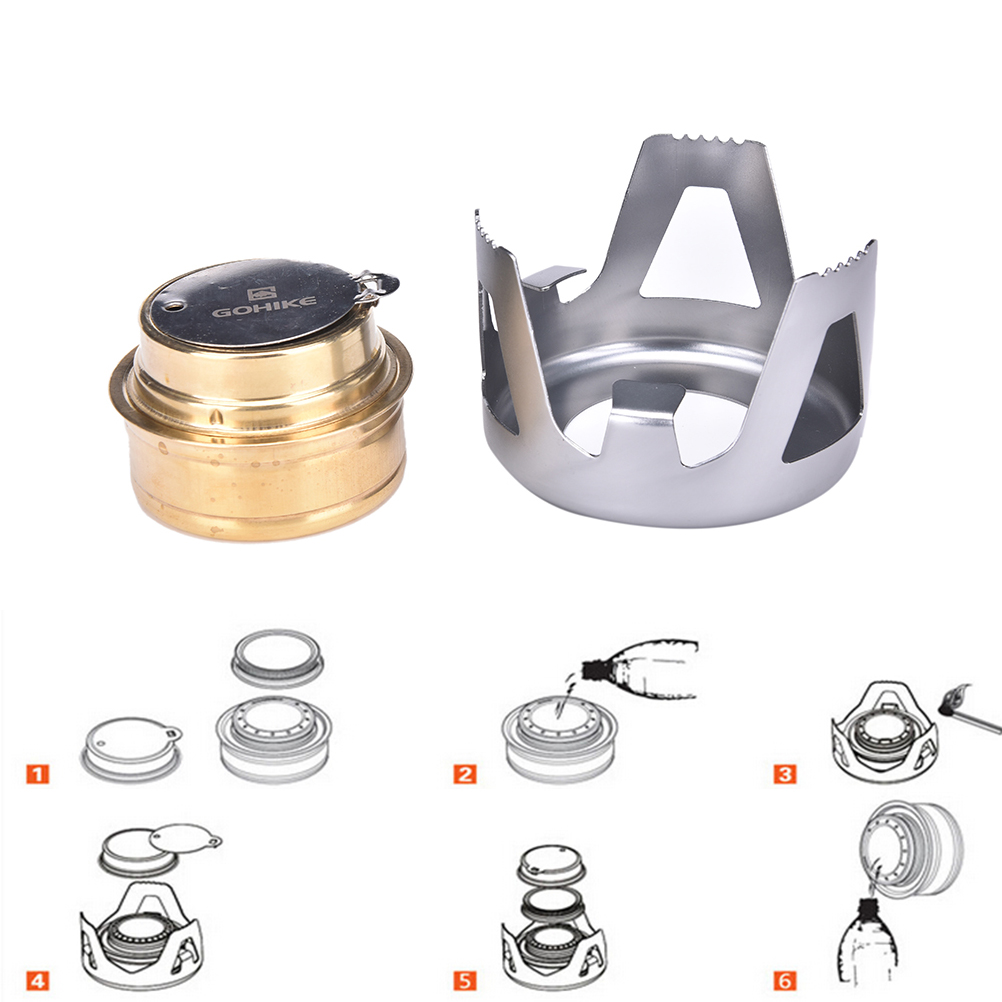 GOHIKE

1

2

3

4

5

6