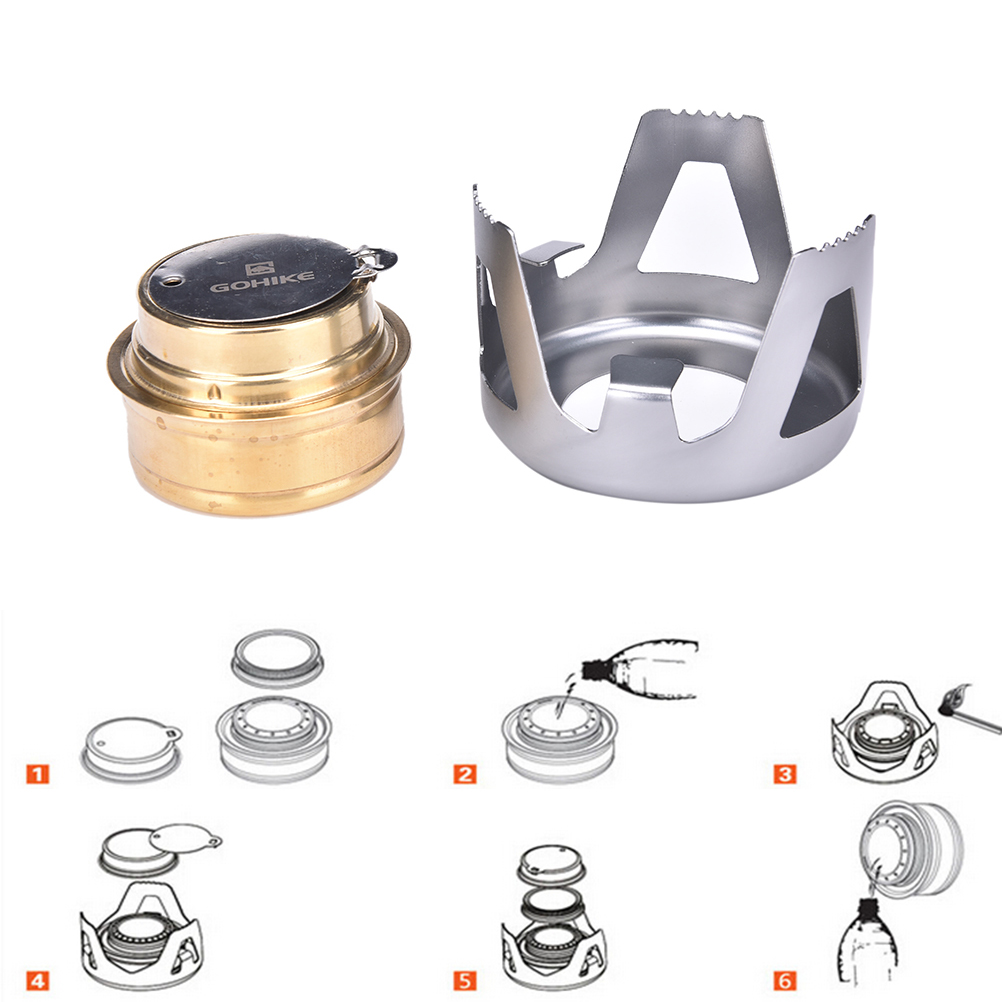 GOHIKE

1

2

3

4

5

6