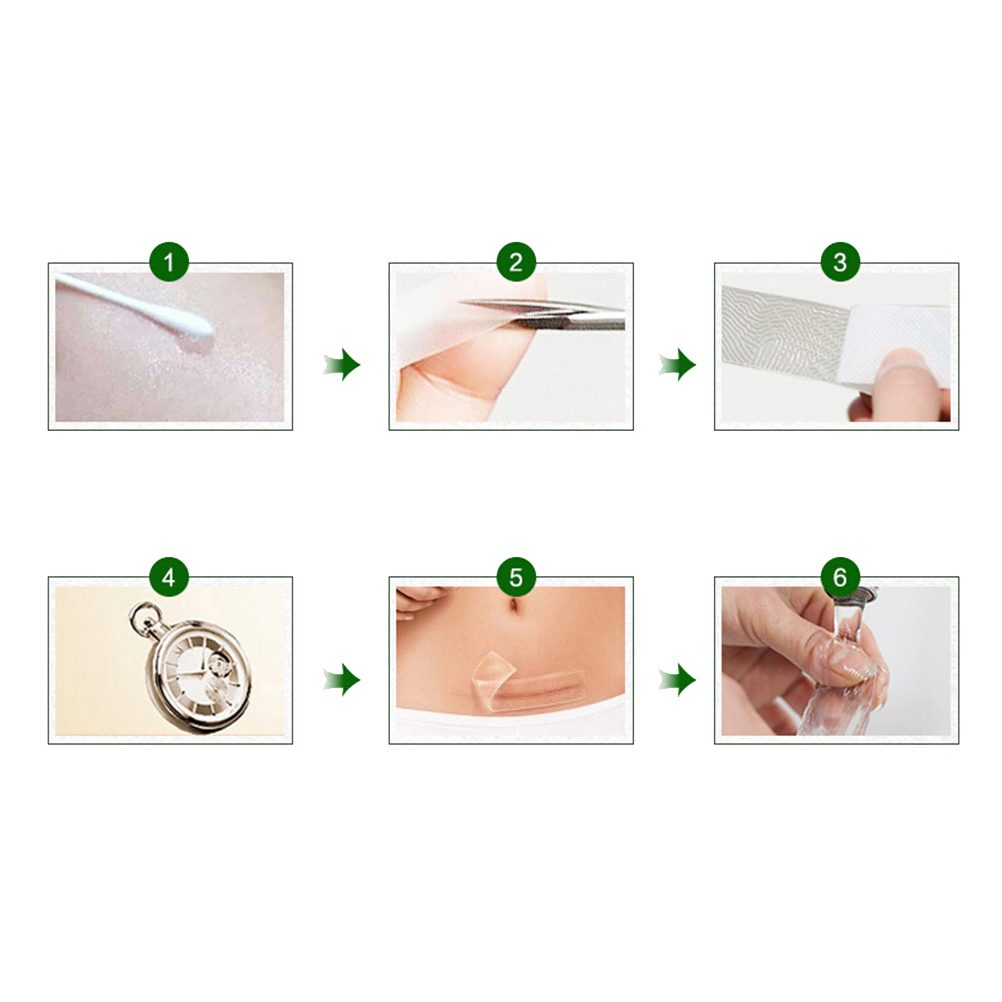 1

2

3

4

5

6