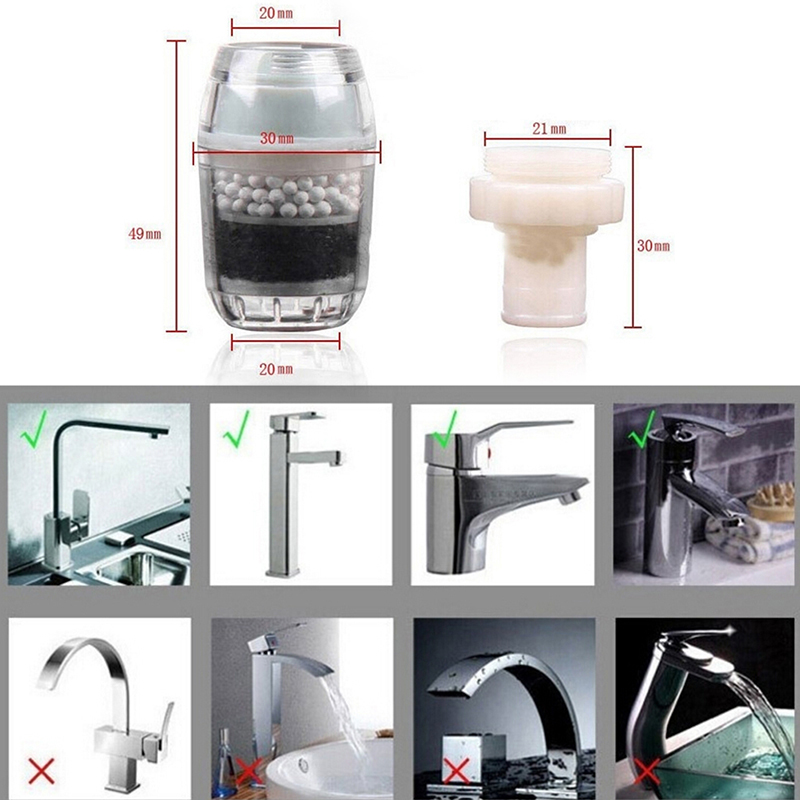 20mm

30mm

49mm

20mm

21mm

30mm