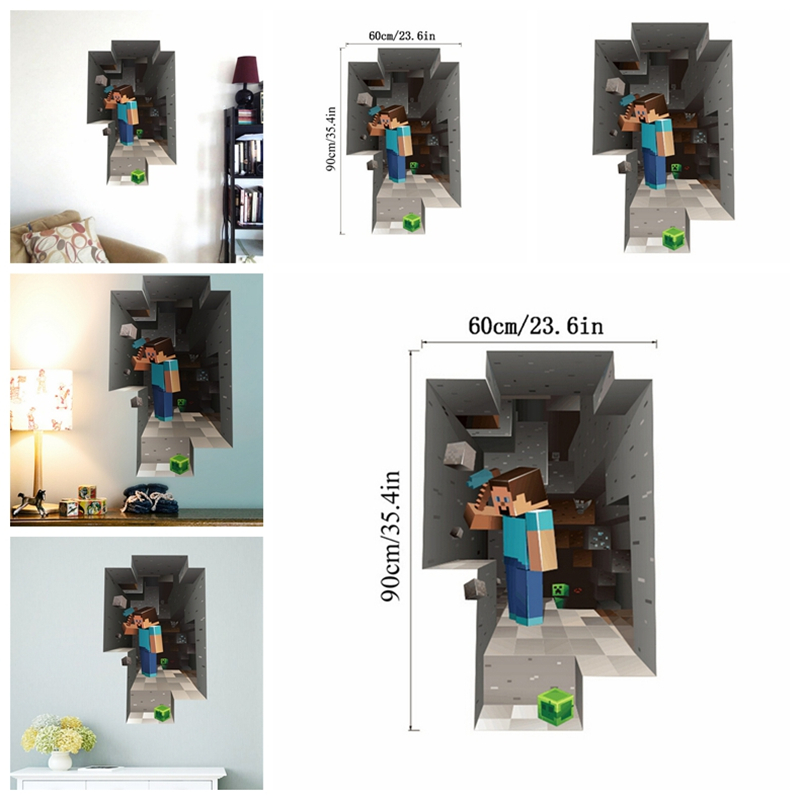 60cm/23.6in
90cm/35.4in

60cm/23.6in
90cm/35.4in