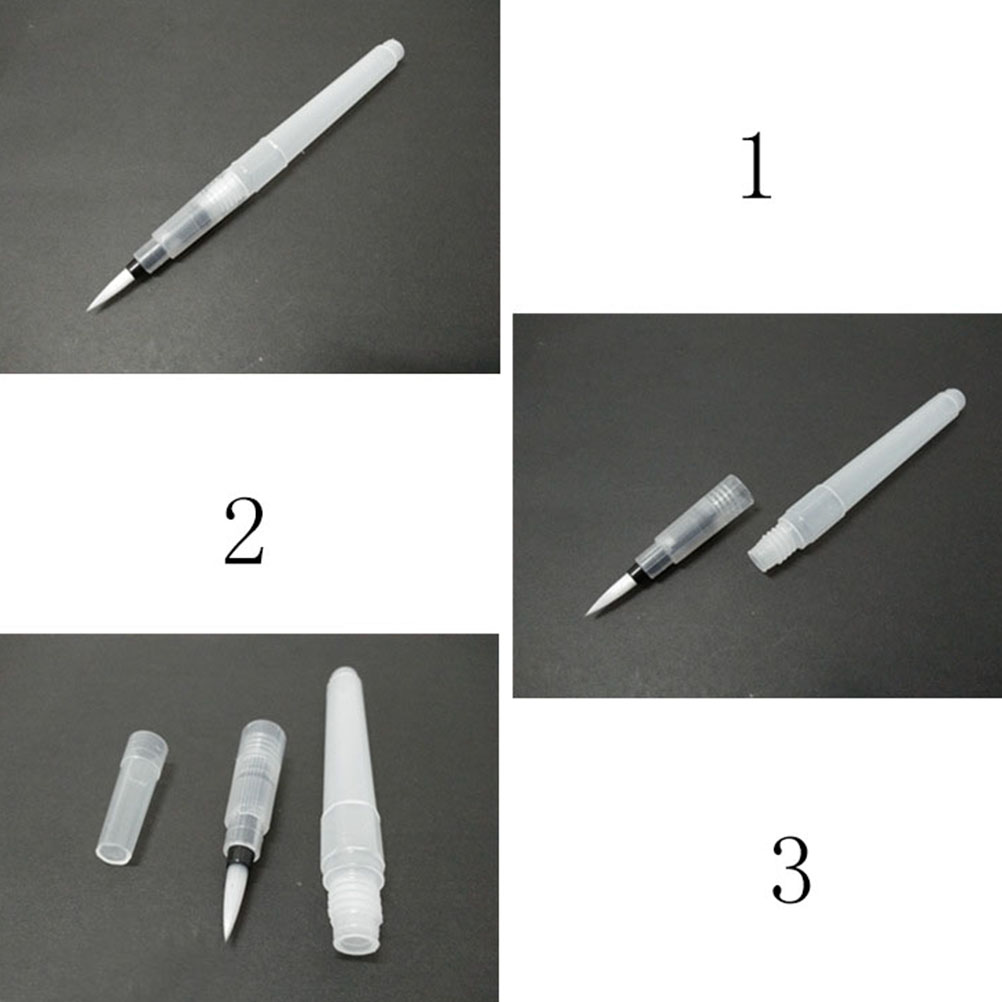 1

2

3