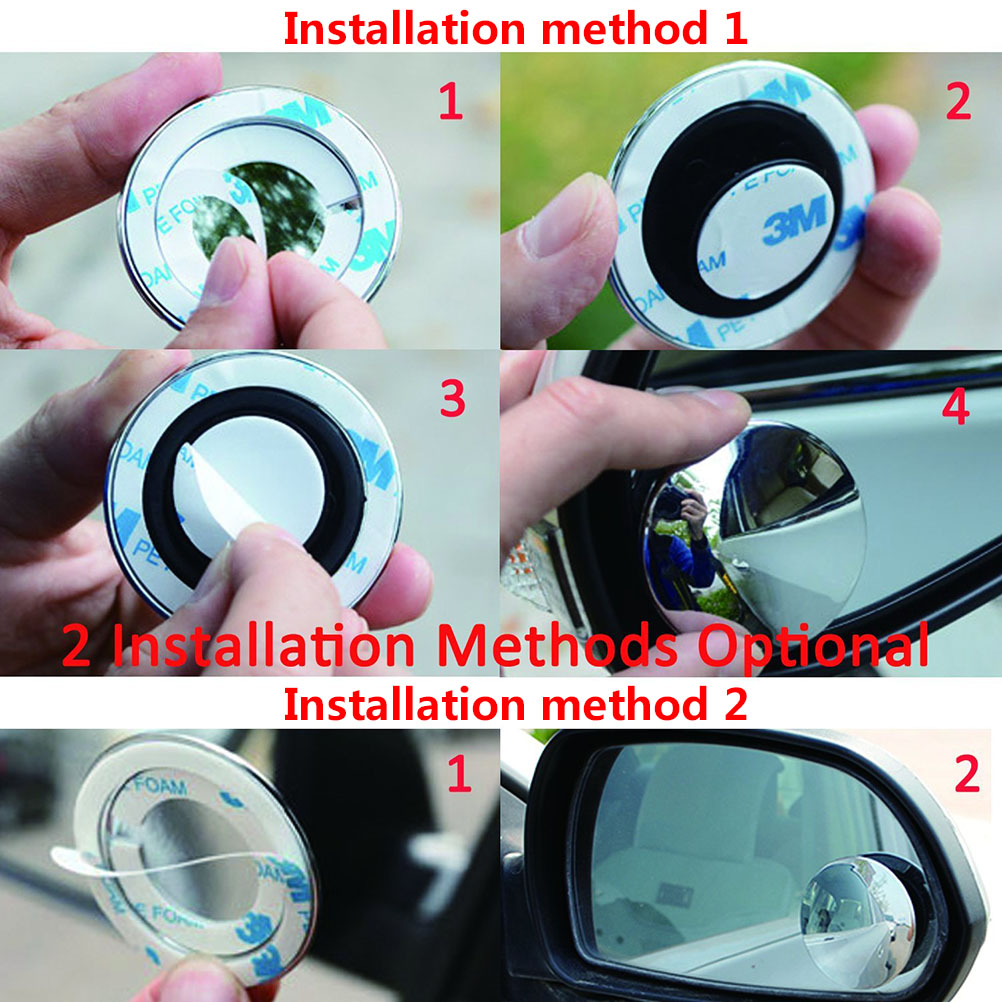 Installation method 1

1

3M
PE FOAM

2

3M
PE FOAM

3

PE FOAM

4

2 Installation Methods Optional

Installation method 2

1

PE FOAM
3M

2