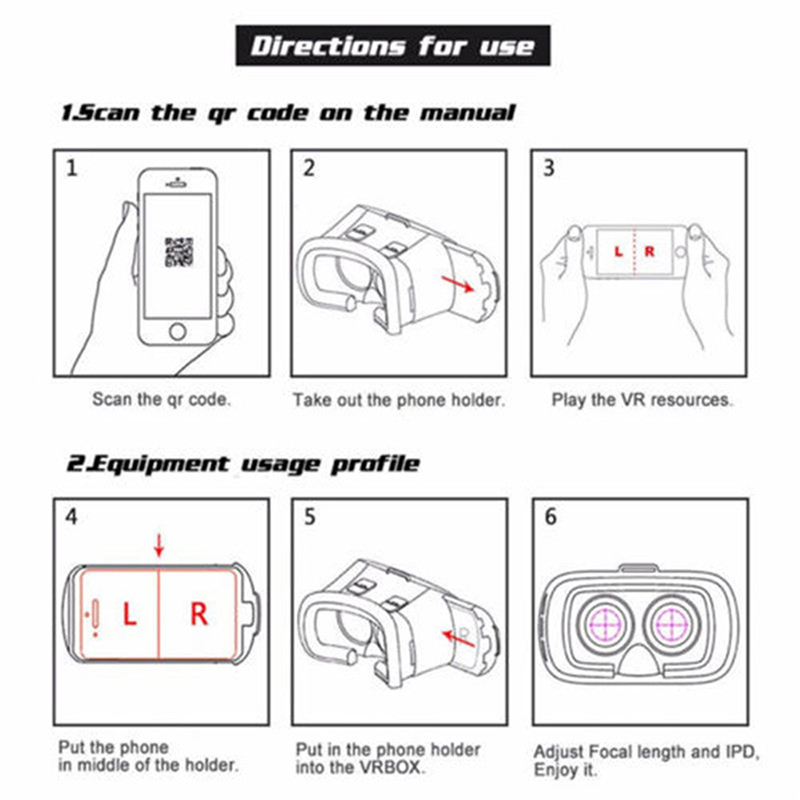 Directions for use

1.Scan the qr code on the manual

1

Scan the qr code.

2

Take out the phone holder.

3

L R

Play the VR resources.

2.Equipment usage profile

4

L R

Put the phone in middle of the holder.

5

Put in the phone holder into the VRBOX.

6

Adjust Focal length and IPD, Enjoy it.