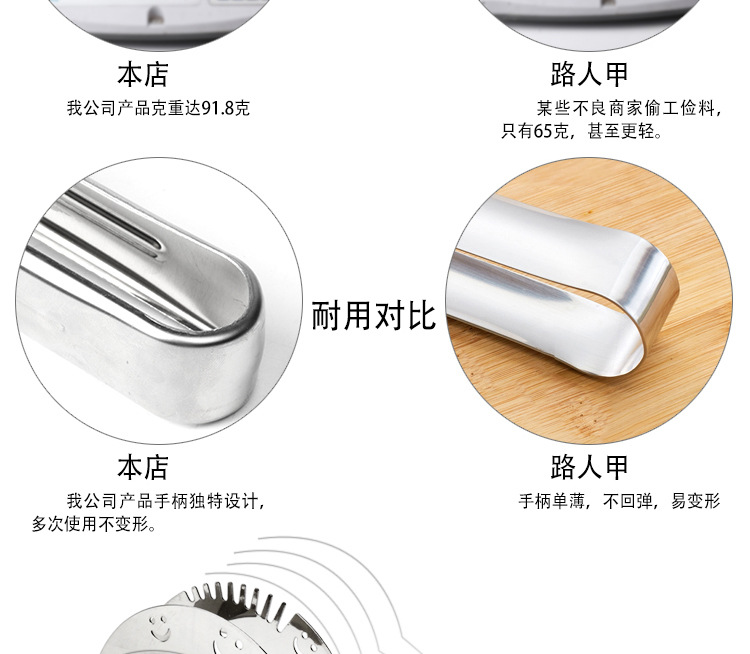 本店

我公司产品克重达91.8克

路人甲

某些不良商家偷工俭料，只有65克，甚至更轻。

耐用对比

本店

我公司产品手柄独特设计，多次使用不变形。

路人甲

手柄单薄，不回弹，易变形