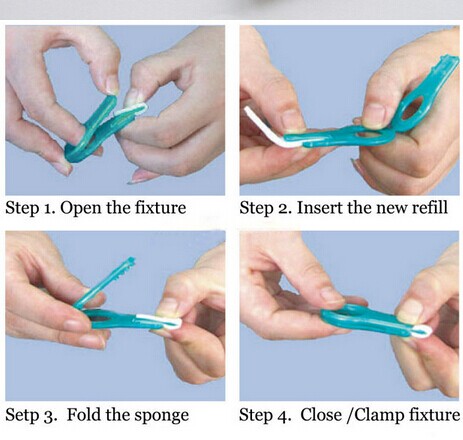 Step 1. Open the fixture

Step 2. Insert the new refill

Setp 3. Fold the sponge

Step 4. Close /Clamp fixture