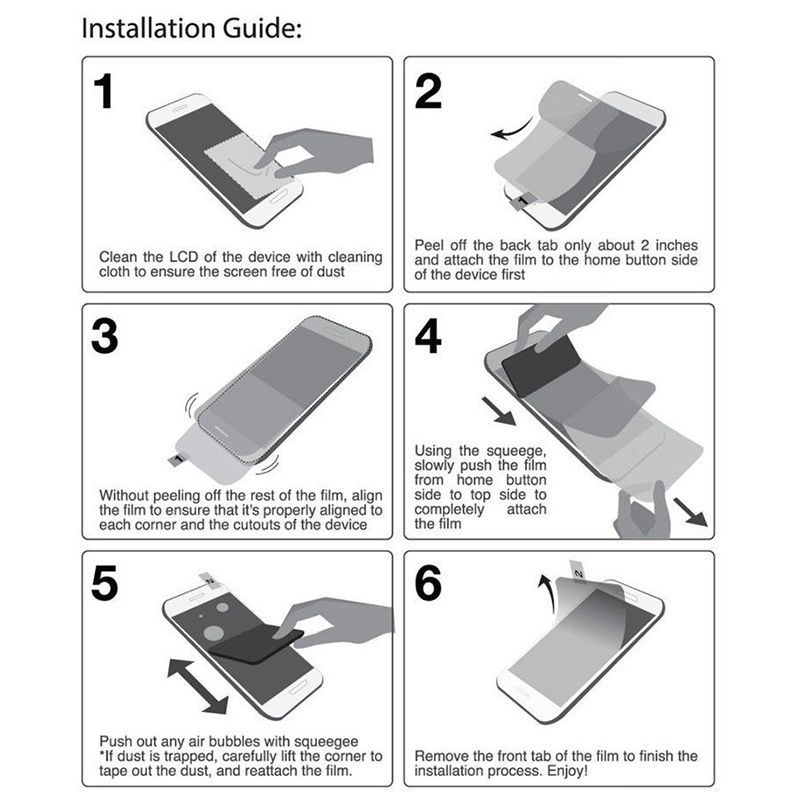 Installation Guide:

1

Clean the LCD of the device with cleaning cloth to ensure the screen free of dust

2

1

Peel off the back tab only about 2 inches and attach the film to the home button side of the device first

3

1

Without peeling off the rest of the film, align the film to ensure that it's properly aligned to each corner and the cutouts of the device

4

Using the squeege, slowly push the film from home button side to top side to completely attach the film

5

2

Push out any air bubbles with squeegee
*If dust is trapped, carefully lift the corner to tape out the dust, and reattach the film.

6

2

Remove the front tab of the film to finish the installation process. Enjoy!