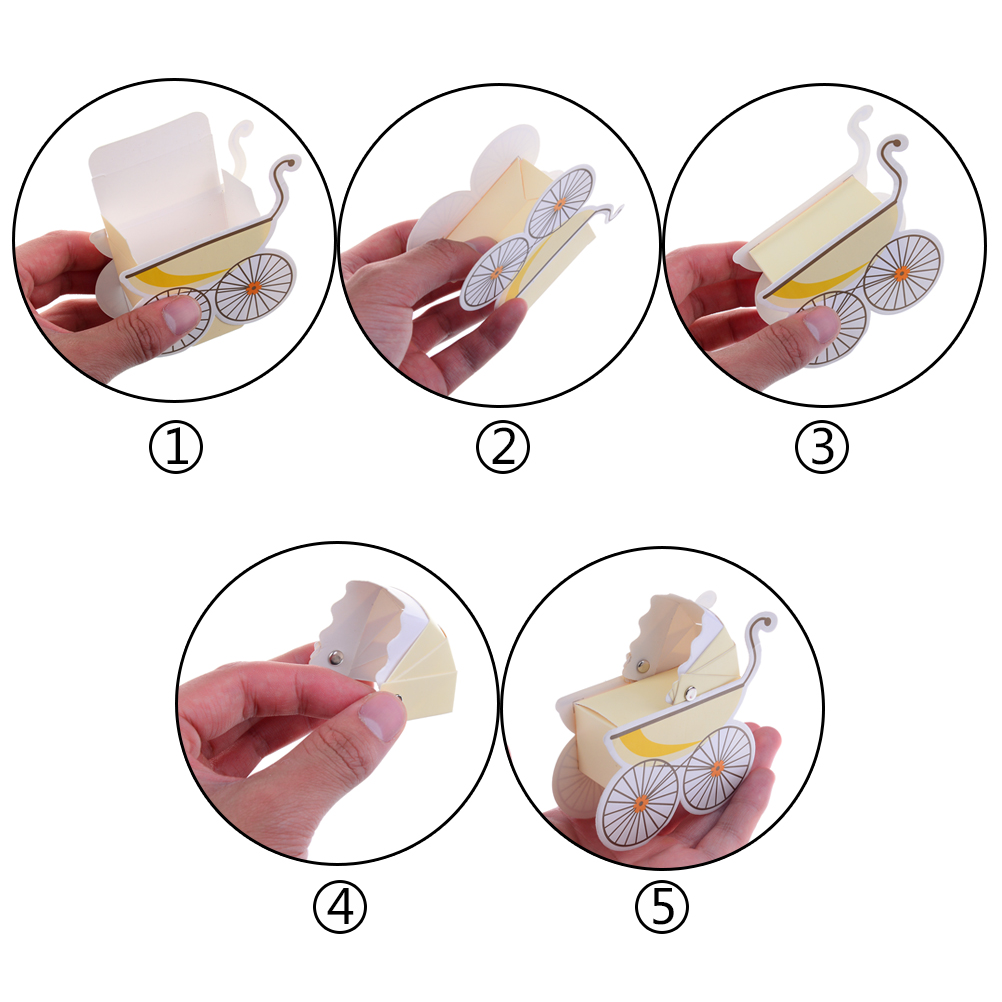 ①

②

③

④

⑤