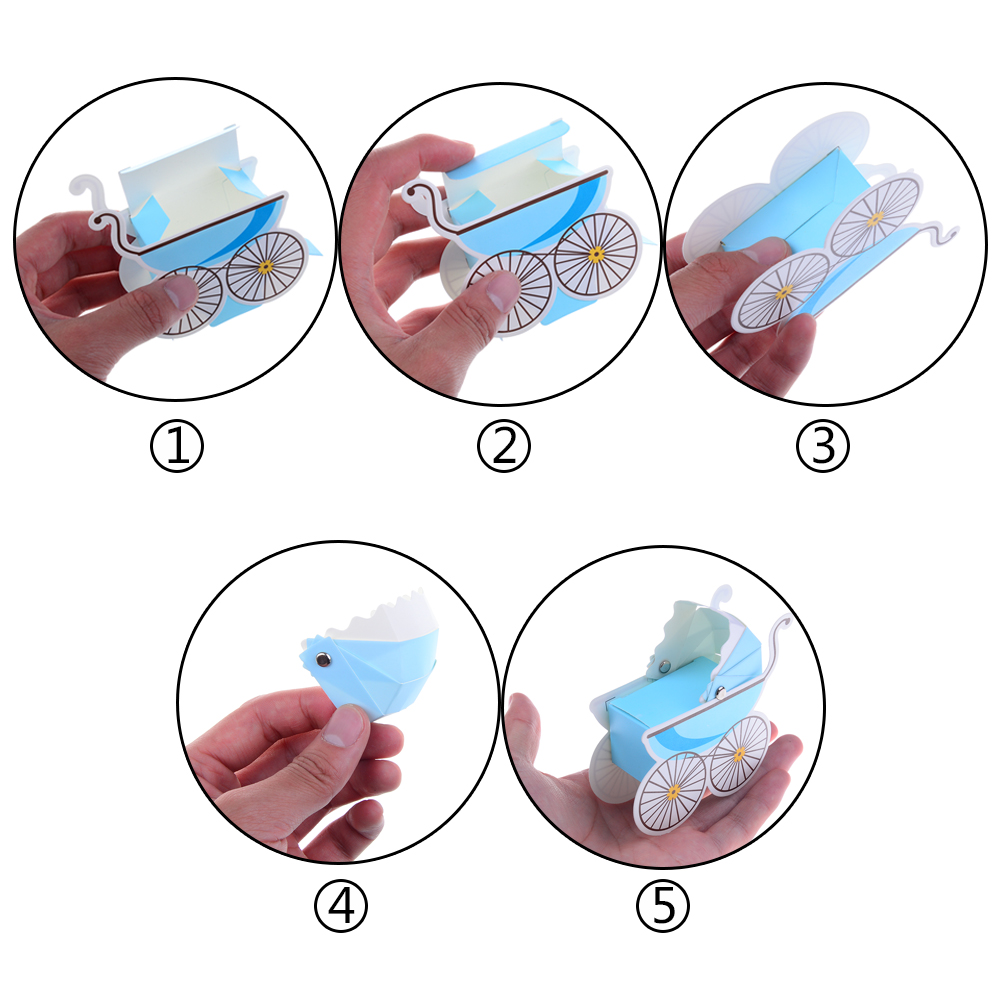 ①

②

③

④

⑤