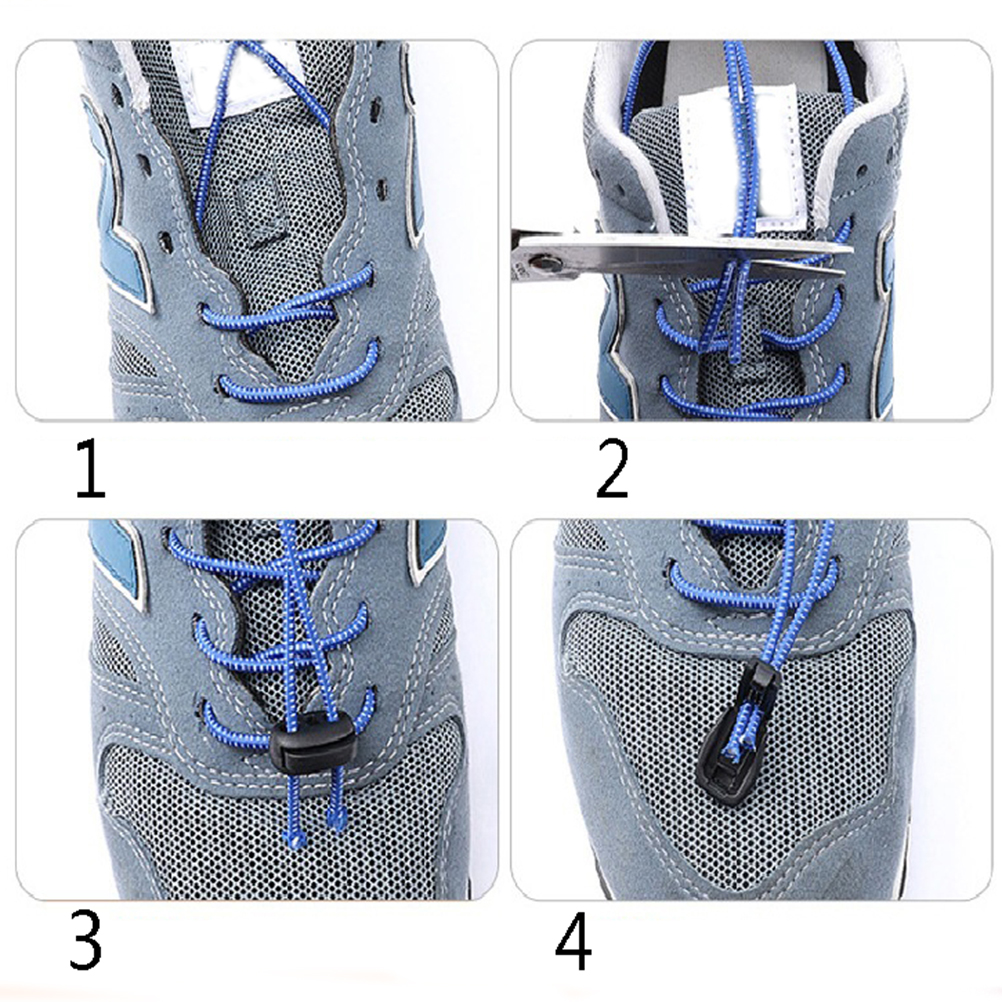 1

2

3

4