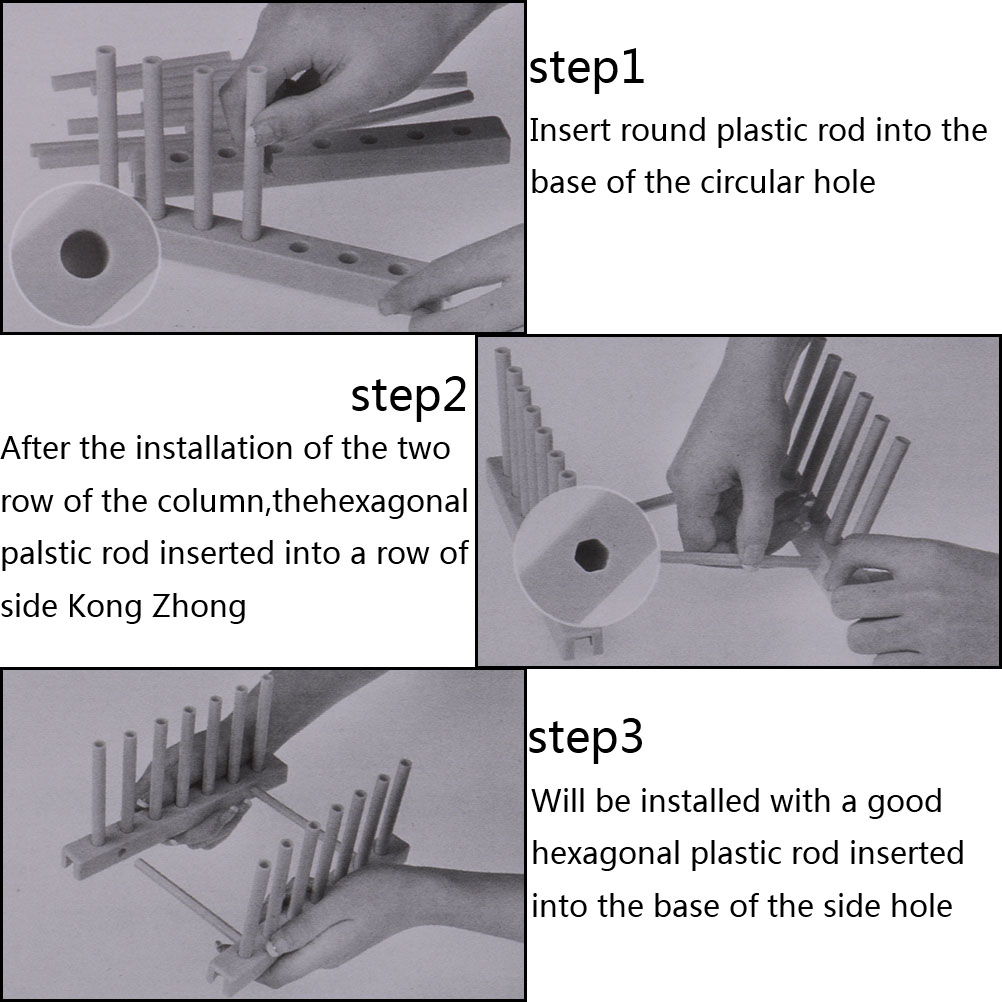 step1
Insert round plastic rod into the base of the circular hole

step2
After the installation of the two row of the column,thehexagonal palstic rod inserted into a row of side Kong Zhong

step3
Will be installed with a good hexagonal plastic rod inserted into the base of the side hole