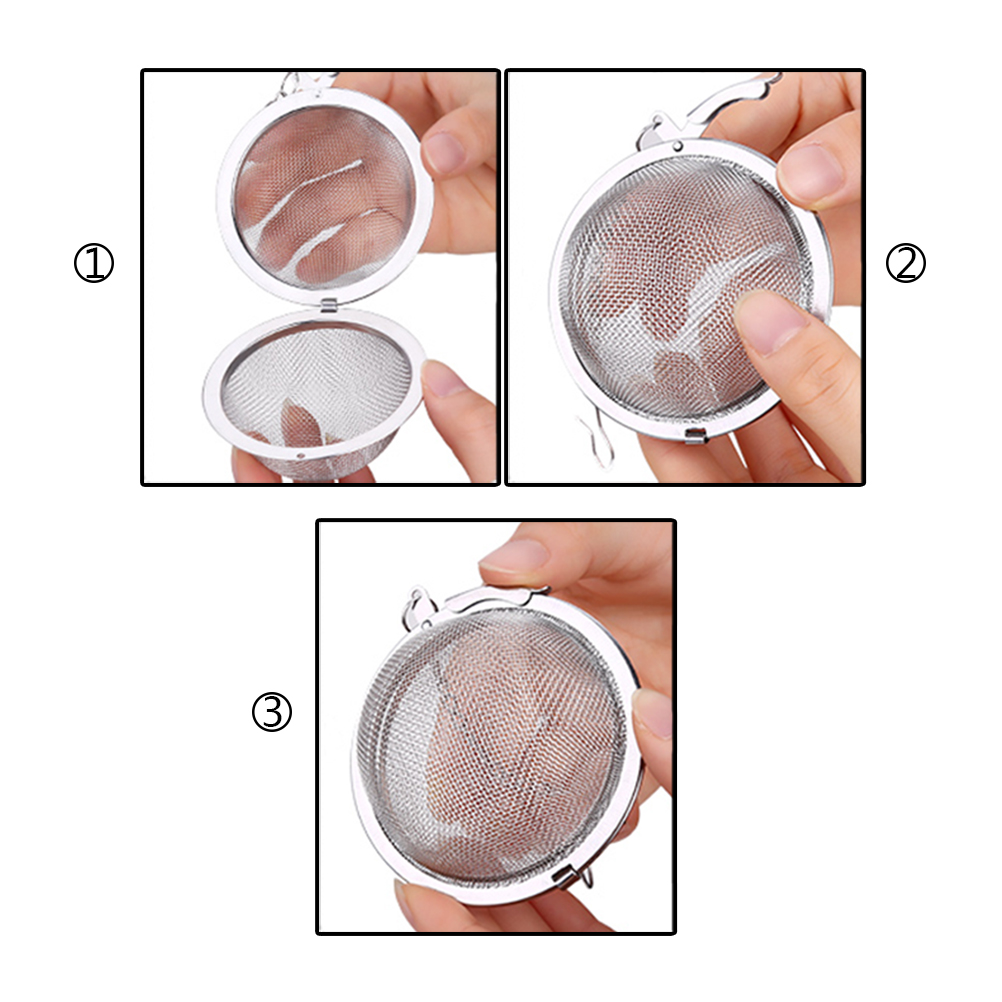 ①
②
③